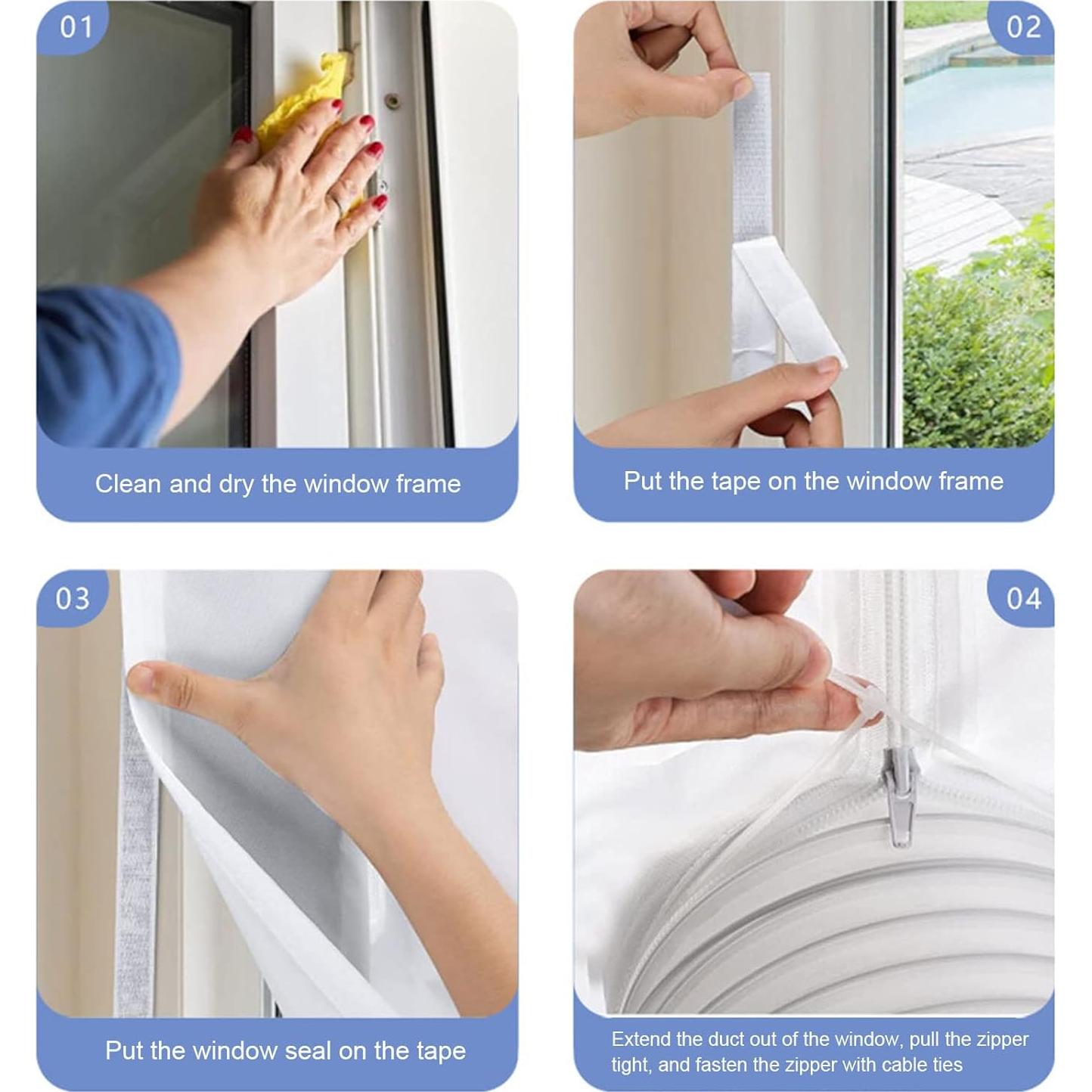 01

Clean and dry the window frame

02

Put the tape on the window frame

03

Put the window seal on the tape

04

Extend the duct out of the window, pull the zipper tight, and fasten the zipper with cable ties