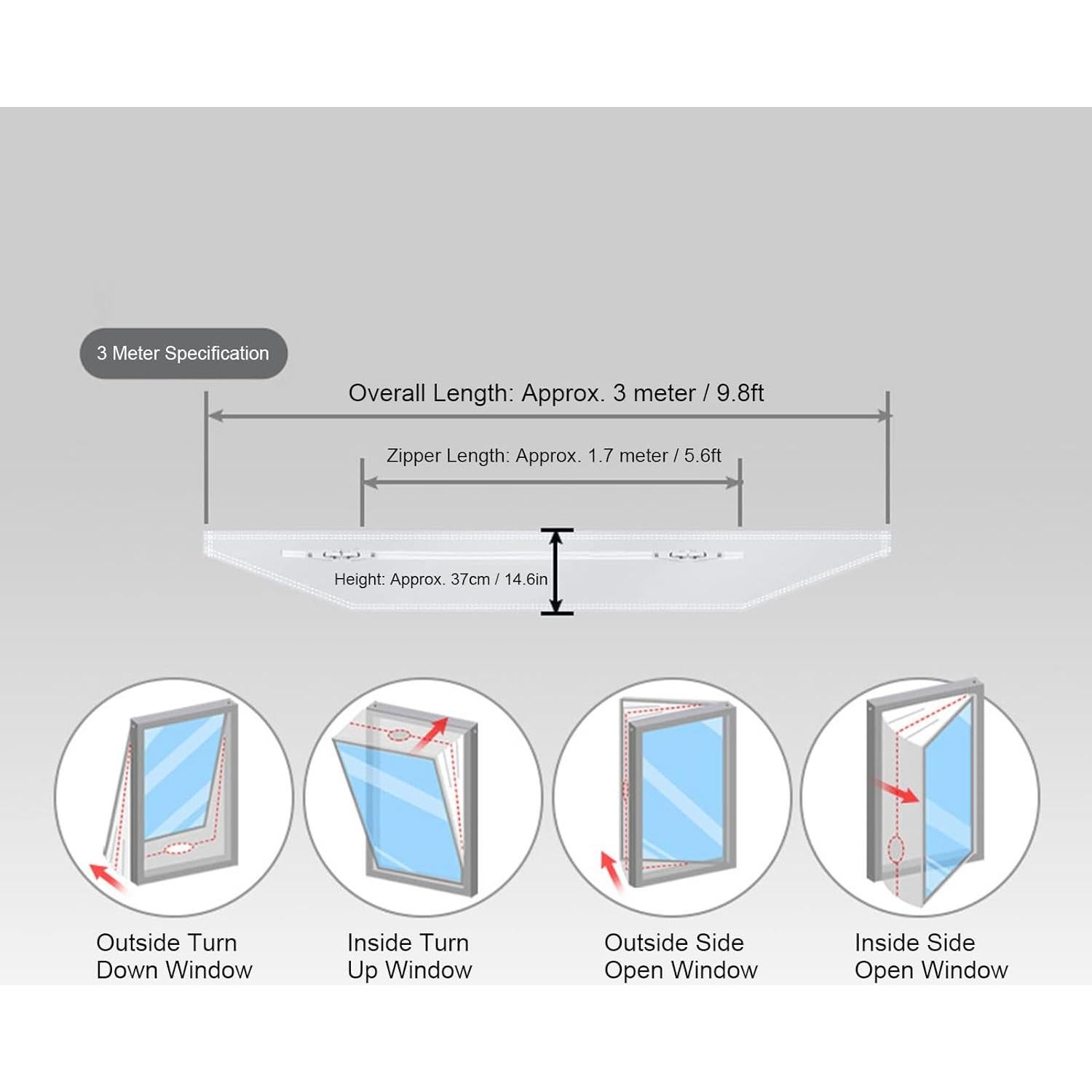 3 Meter Specification

Overall Length: Approx. 3 meter / 9.8ft

Zipper Length: Approx. 1.7 meter / 5.6ft

Height: Approx. 37cm / 14.6in

Outside Turn Down Window

Inside Turn Up Window

Outside Side Open Window

Inside Side Open Window