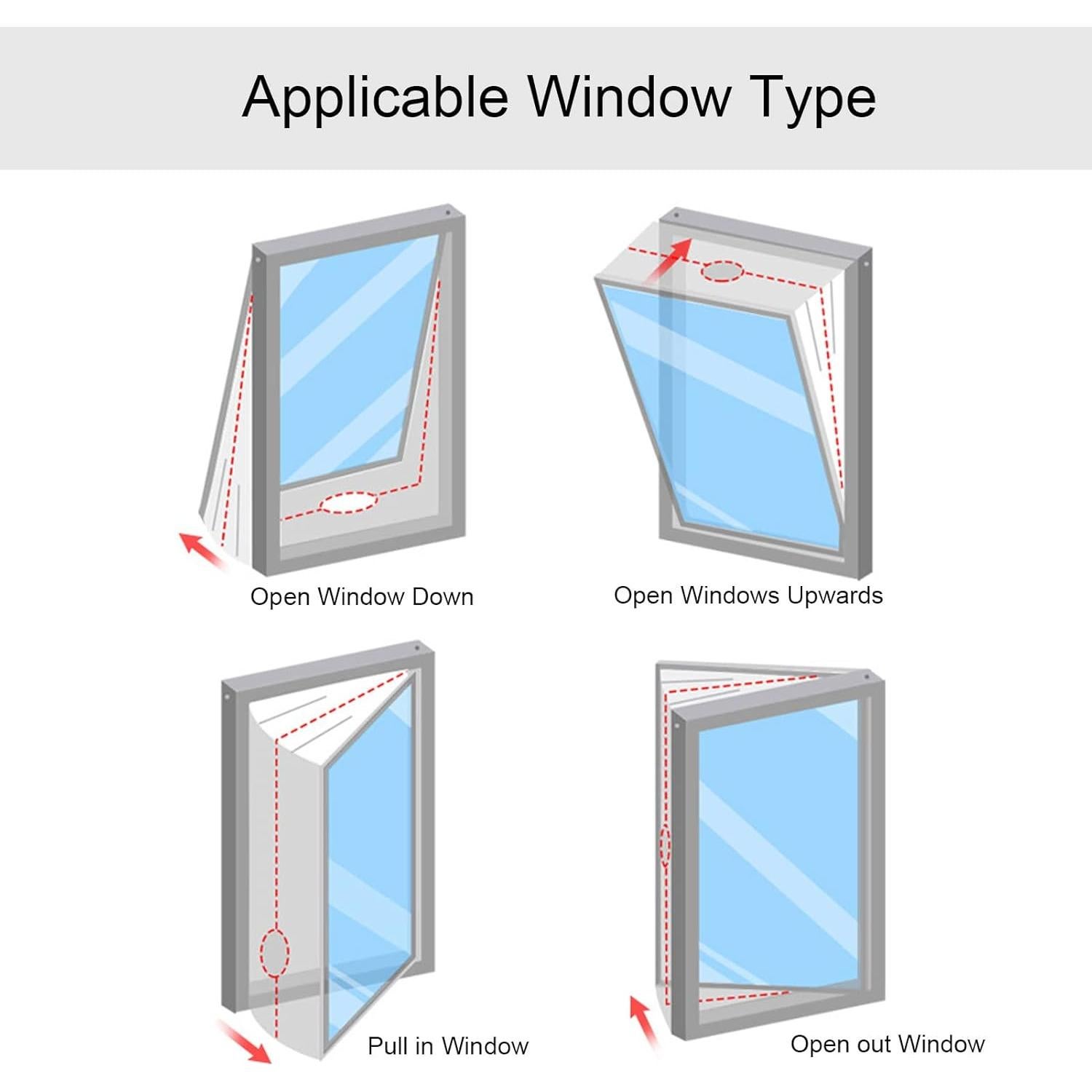 Applicable Window Type

Open Window Down

Open Windows Upwards

Pull in Window

Open out Window