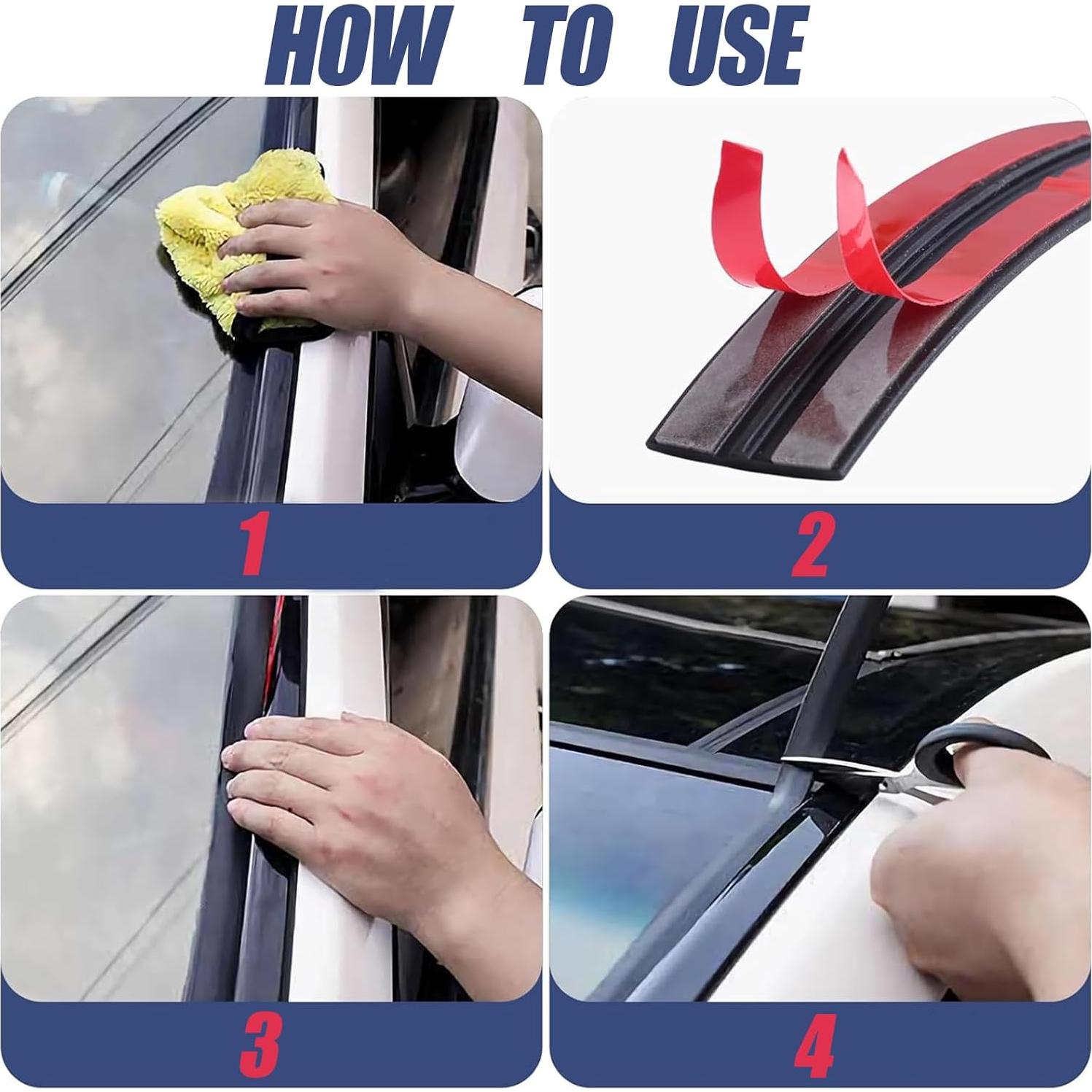 HOW TO USE

1

2

3

4