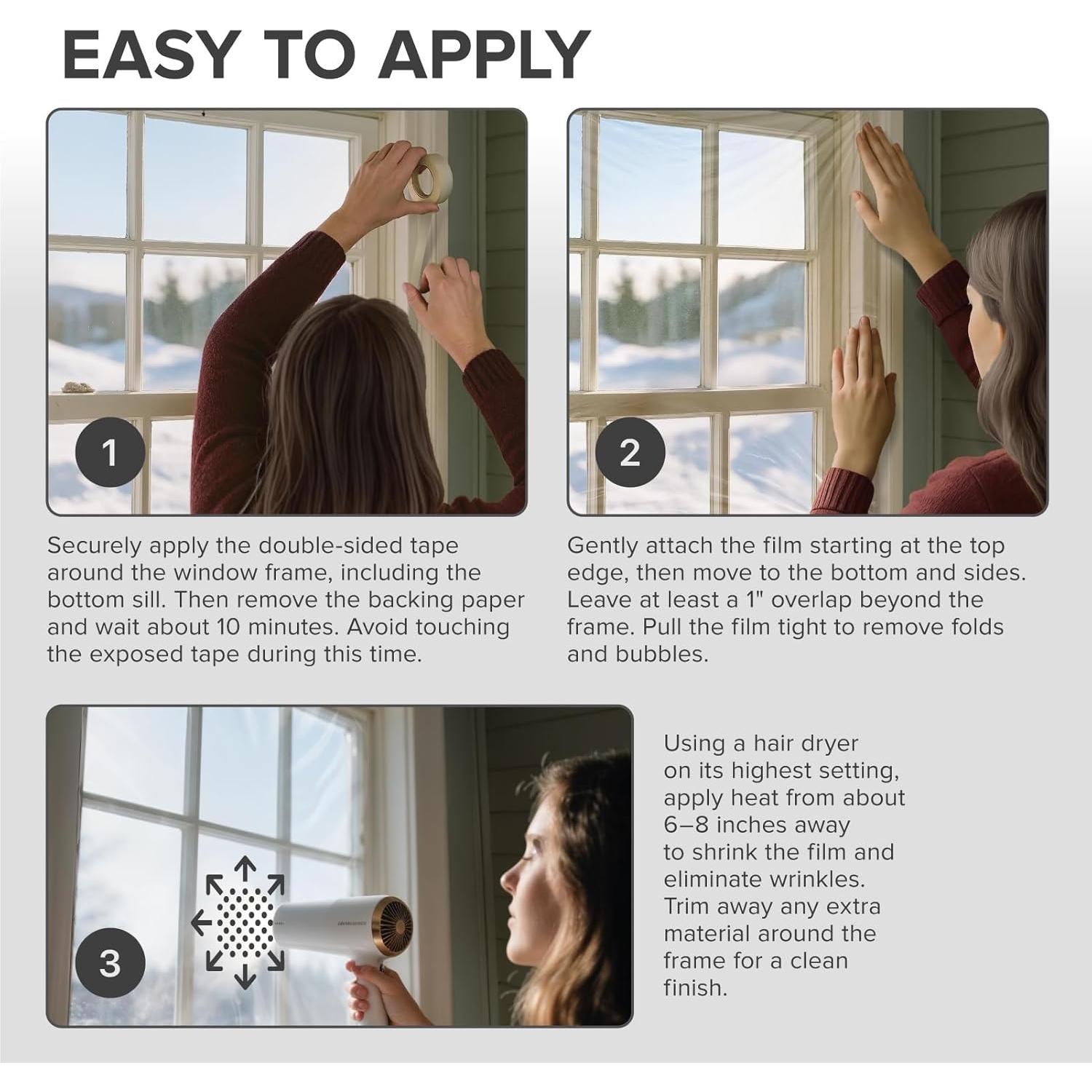 EASY TO APPLY

1

Securely apply the double-sided tape around the window frame, including the bottom sill. Then remove the backing paper and wait about 10 minutes. Avoid touching the exposed tape during this time.

2

Gently attach the film starting at the top edge, then move to the bottom and sides. Leave at least a 1" overlap beyond the frame. Pull the film tight to remove folds and bubbles.

3

Using a hair dryer on its highest setting, apply heat from about 6–8 inches away to shrink the film and eliminate wrinkles. Trim away any extra material around the frame for a clean finish.