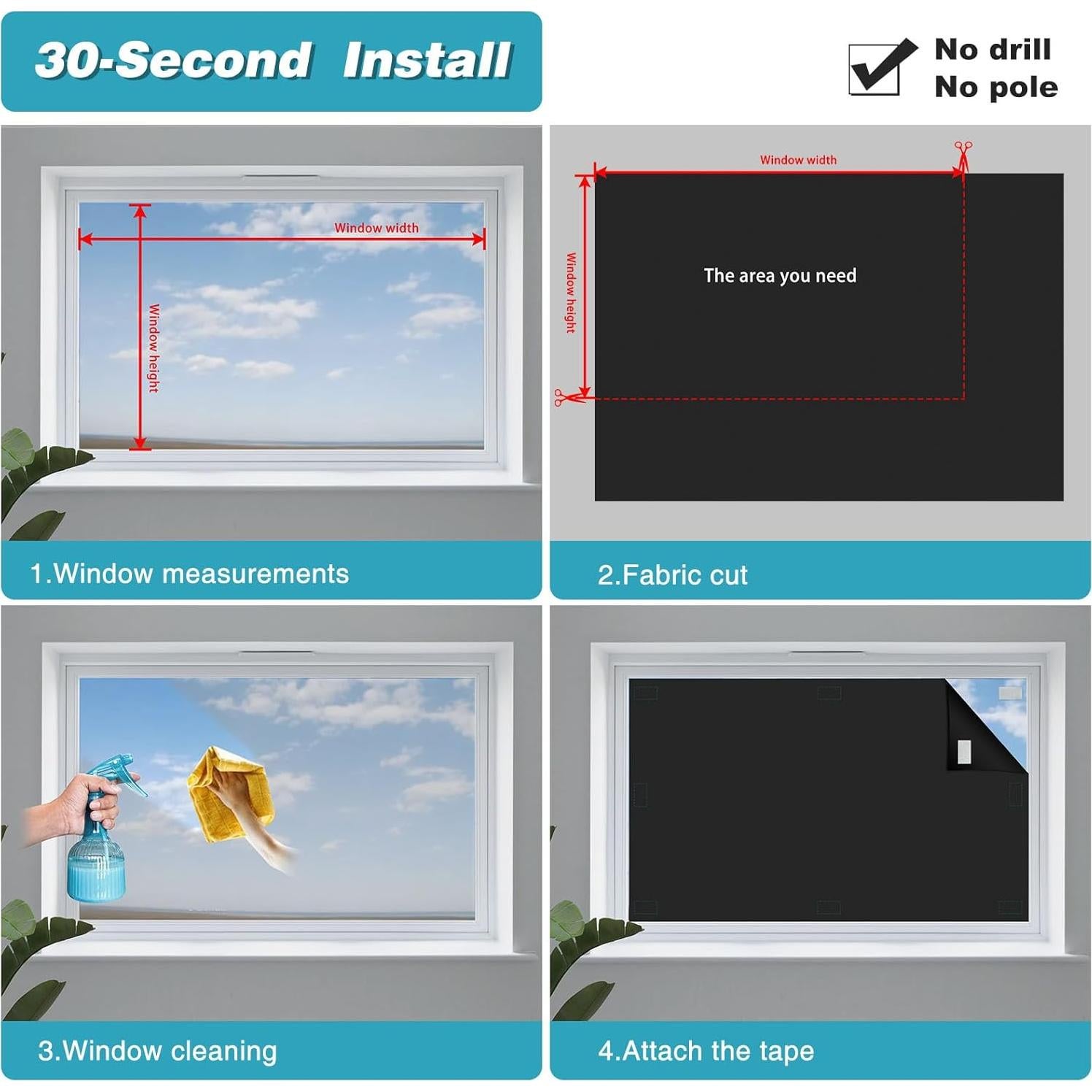 30-Second Install

No drill
No pole

Window width
Window height

1.Window measurements

Window width
Window height
The area you need

2.Fabric cut

3.Window cleaning

4.Attach the tape