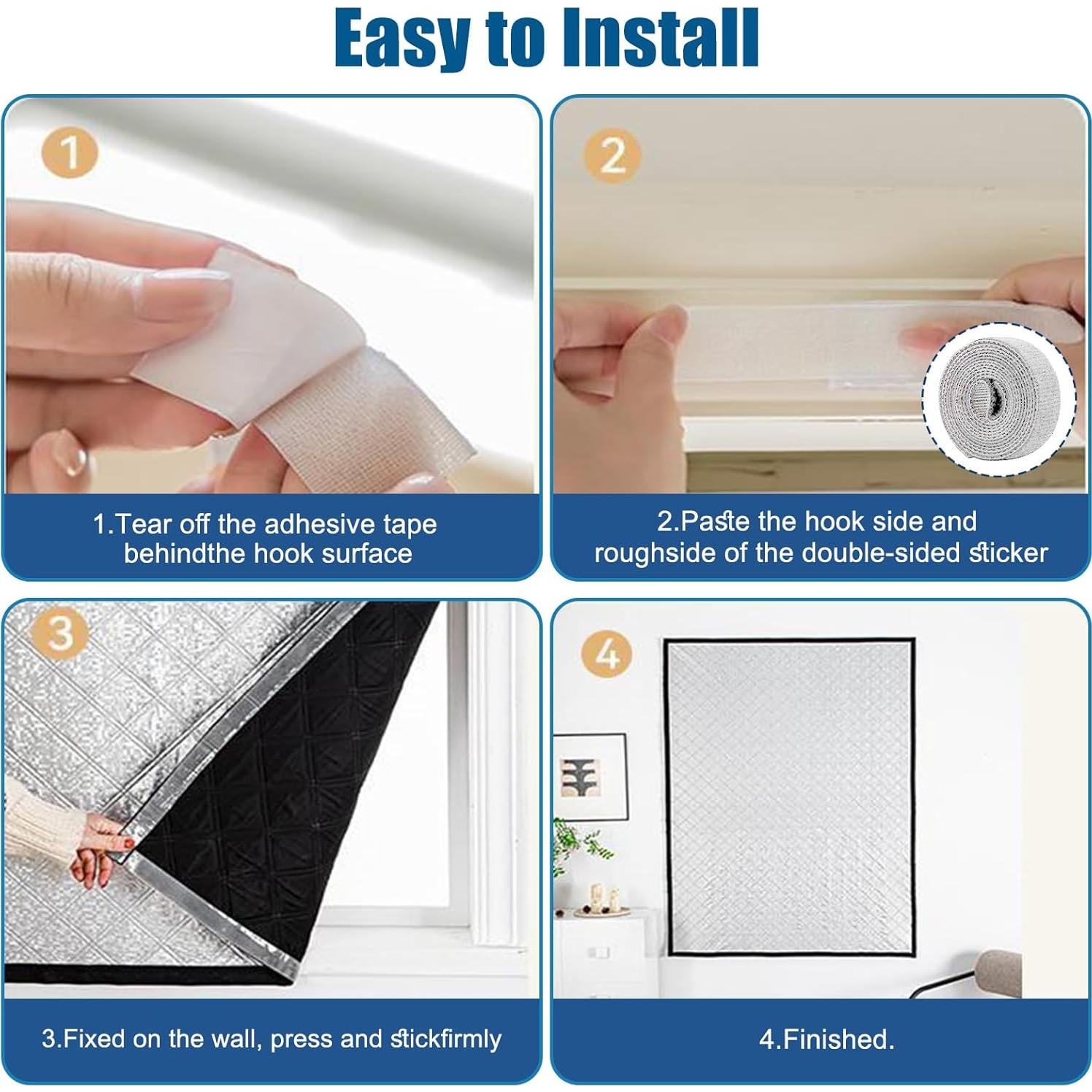 Easy to Install

1

1.Tear off the adhesive tape behindthe hook surface

2

2.Paste the hook side and roughside of the double-sided sticker

3

3.Fixed on the wall, press and stickfirmly

4

4.Finished.