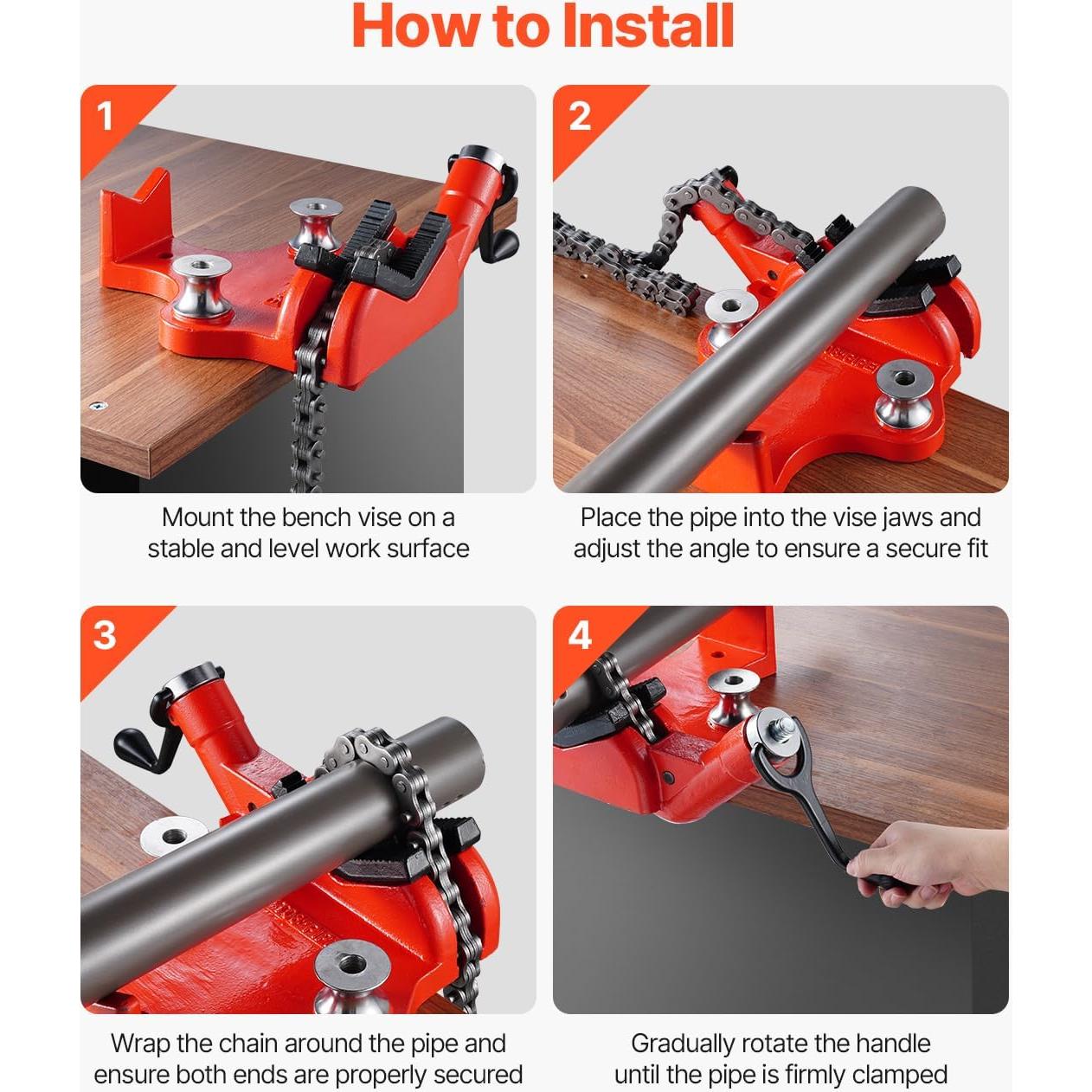 How to Install

1

Mount the bench vise on a stable and level work surface

2

Place the pipe into the vise jaws and adjust the angle to ensure a secure fit

3

Wrap the chain around the pipe and ensure both ends are properly secured

4

Gradually rotate the handle until the pipe is firmly clamped