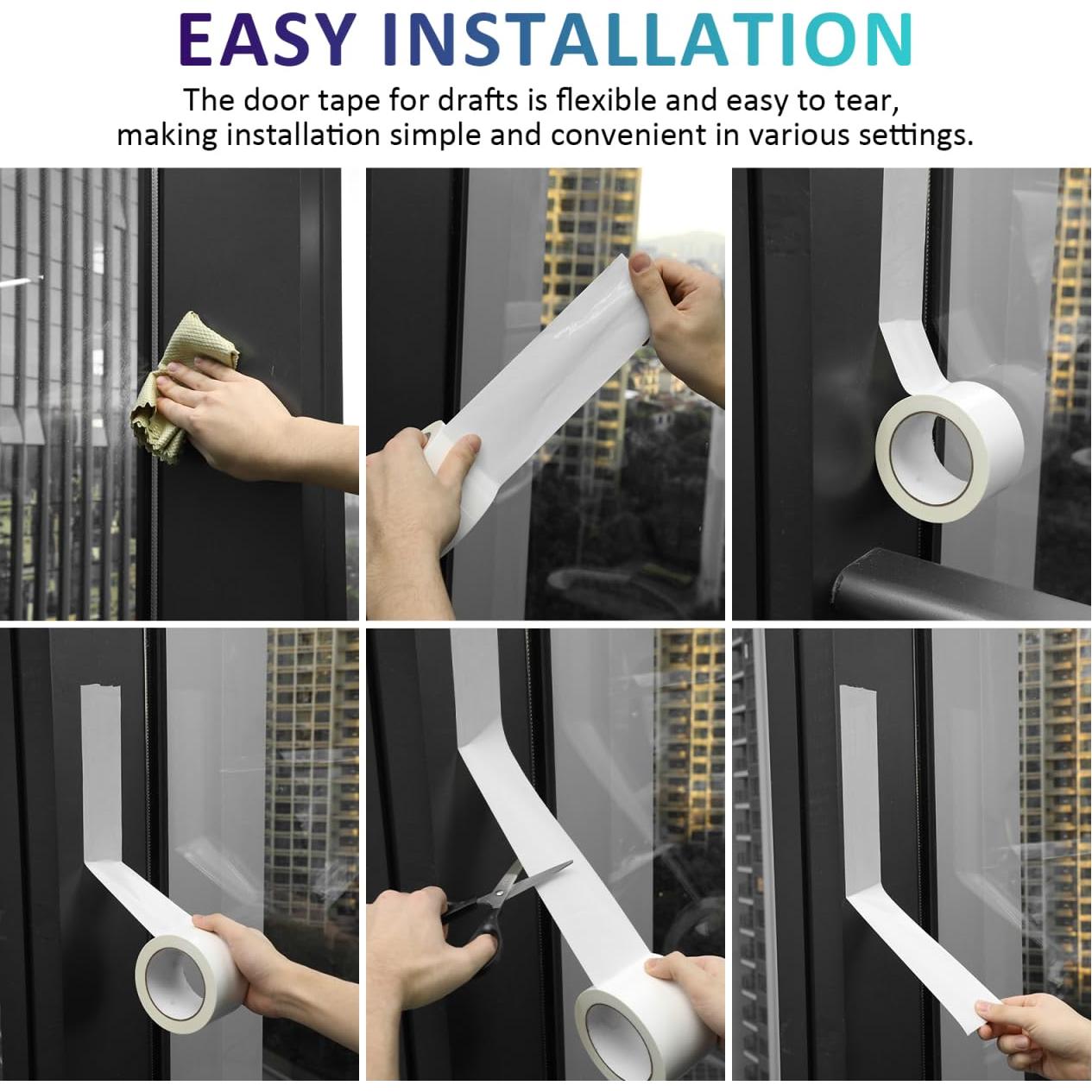 EASY INSTALLATION

The door tape for drafts is flexible and easy to tear, making installation simple and convenient in various settings.