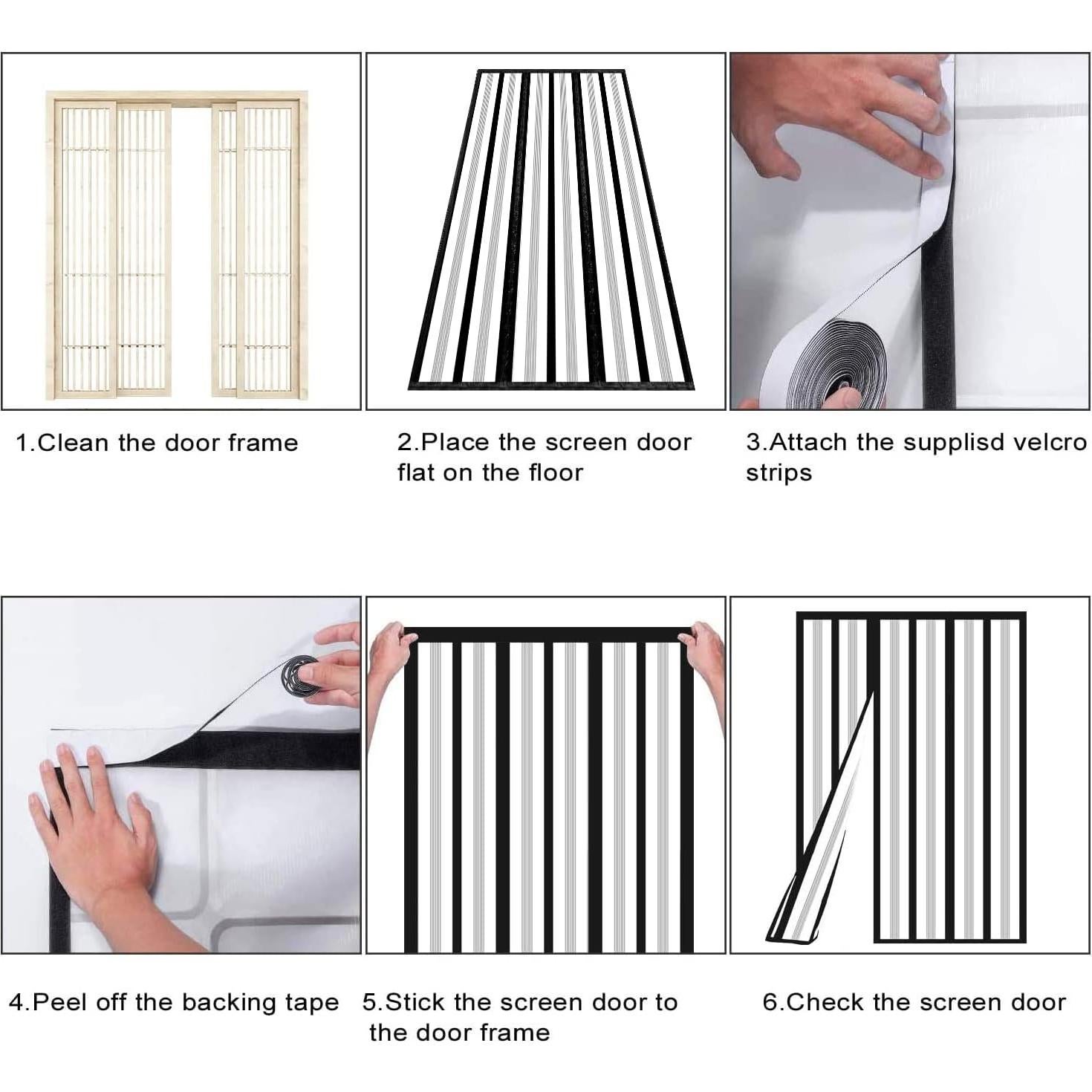 1.Clean the door frame

2.Place the screen door flat on the floor

3.Attach the supplisd velcro strips

4.Peel off the backing tape

5.Stick the screen door to the door frame

6.Check the screen door