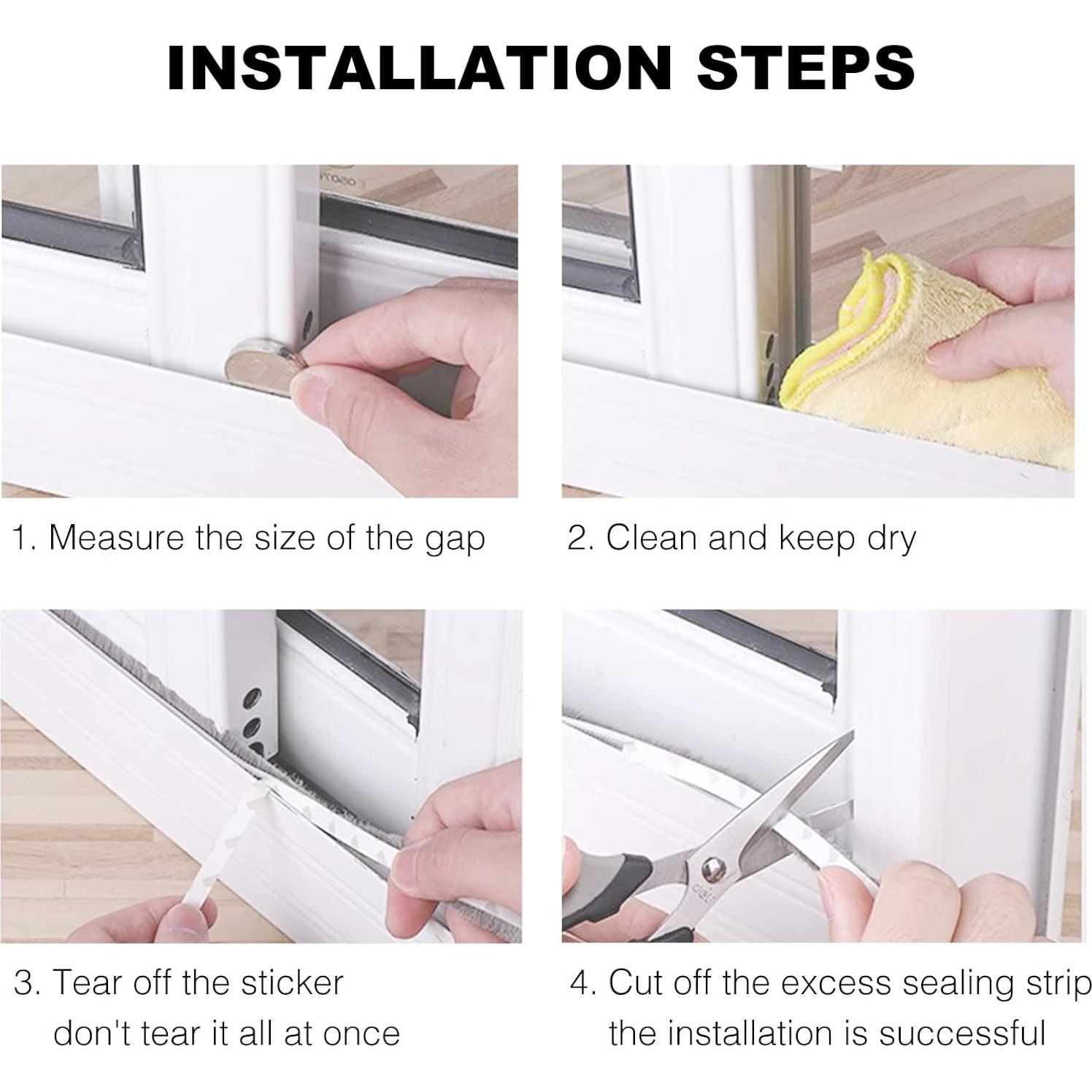 INSTALLATION STEPS

1. Measure the size of the gap

2. Clean and keep dry

3. Tear off the sticker don't tear it all at once

4. Cut off the excess sealing strip the installation is successful