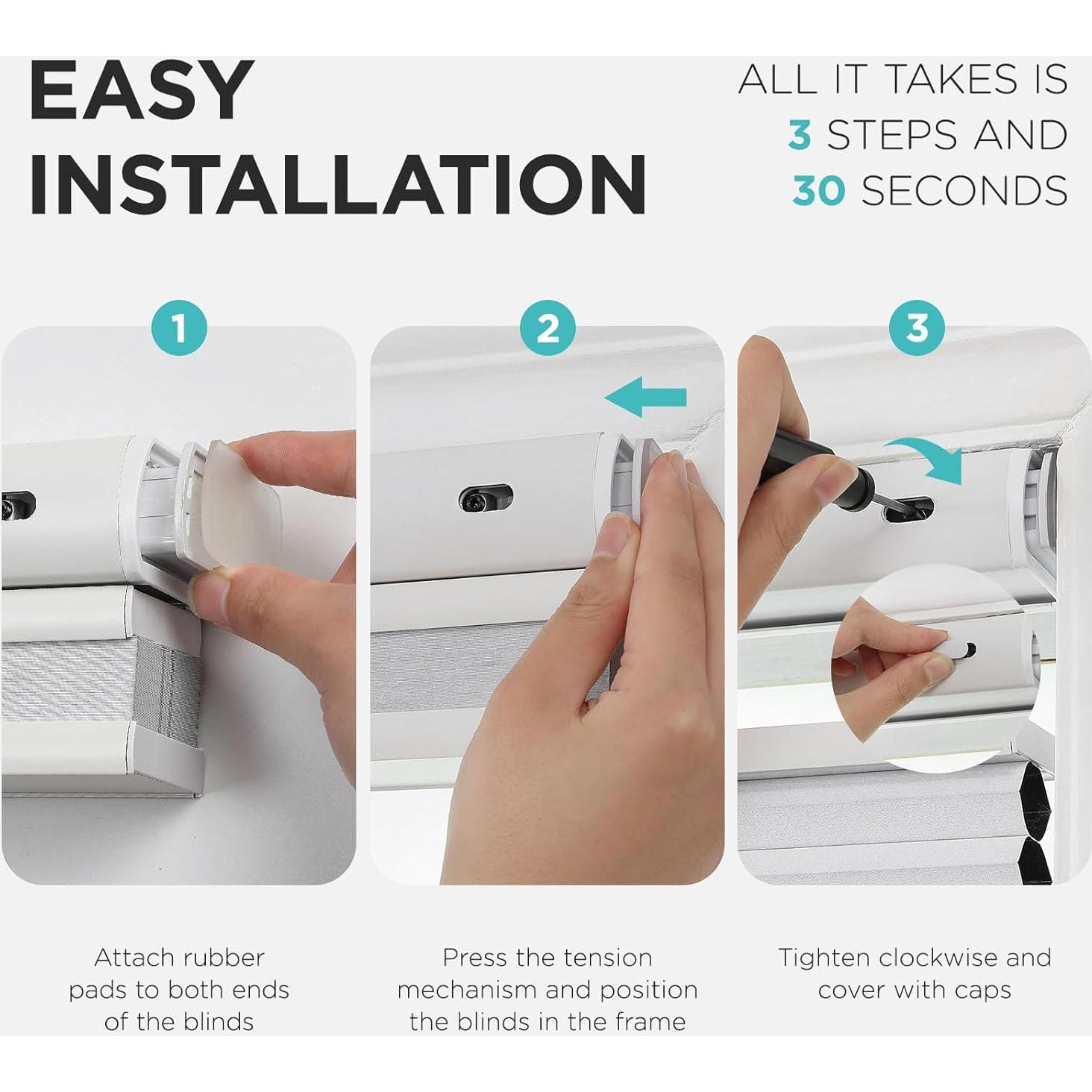 EASY INSTALLATION

ALL IT TAKES IS 3 STEPS AND 30 SECONDS

1

2

3

Attach rubber pads to both ends of the blinds

Press the tension mechanism and position the blinds in the frame

Tighten clockwise and cover with caps