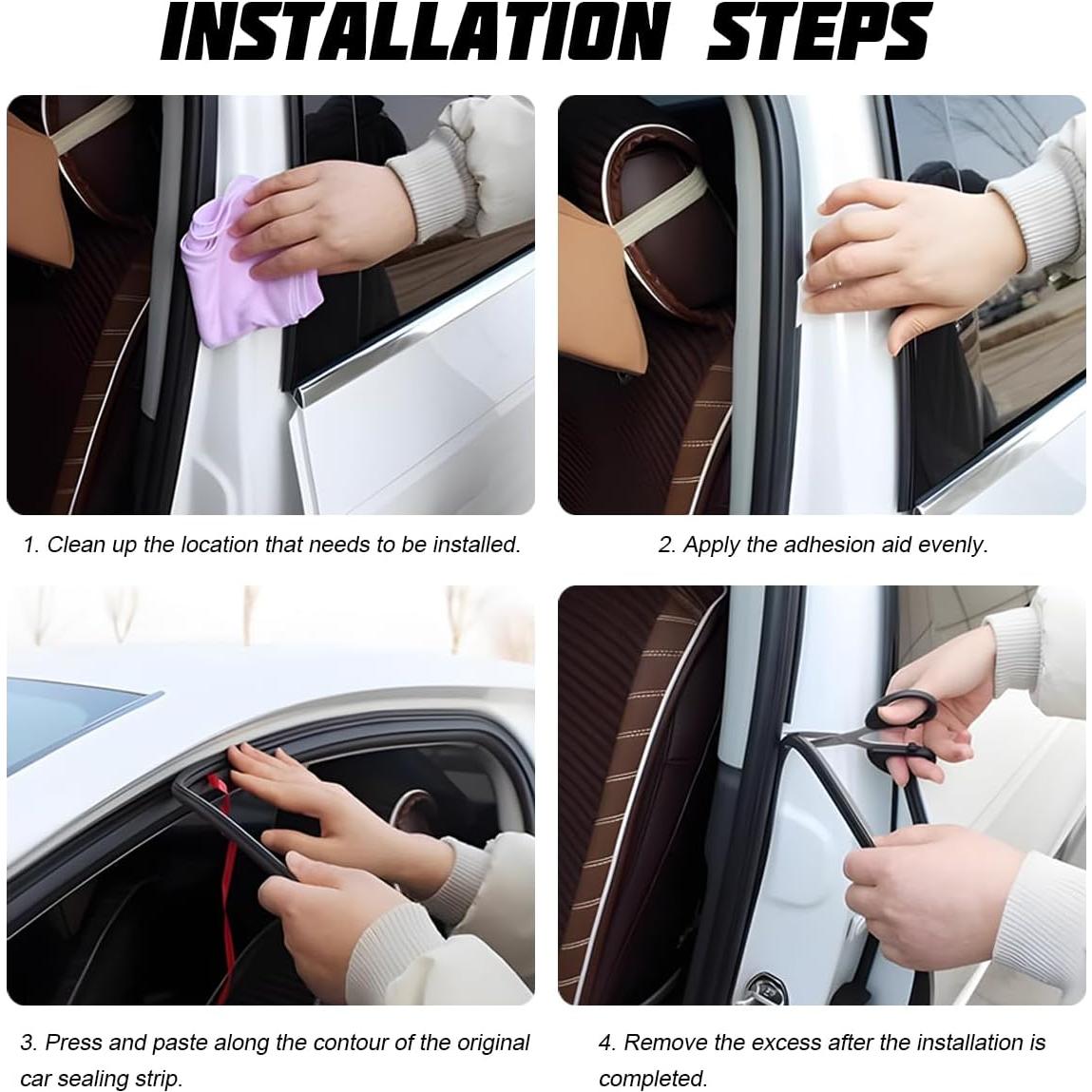 INSTALLATION STEPS

1. Clean up the location that needs to be installed.

2. Apply the adhesion aid evenly.

3. Press and paste along the contour of the original car sealing strip.

4. Remove the excess after the installation is completed.