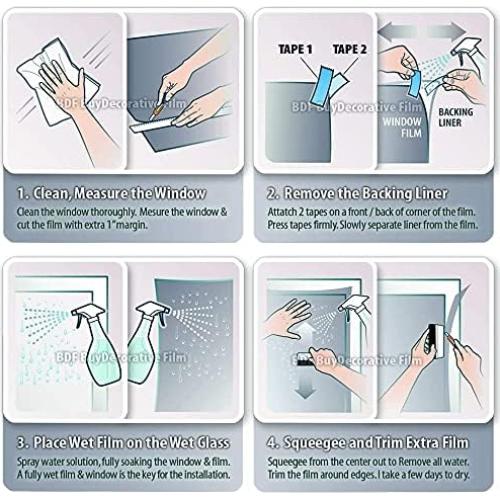 BDF BuyDecorative Film

1. Clean, Measure the Window
Clean the window thoroughly. Mesure the window & cut the film with extra 1"margin.

TAPE 1
TAPE 2
BDF BuyDecorative Film
WINDOW FILM
BACKING LINER

2. Remove the Backing Liner
Attatch 2 tapes on a front / back of corner of the film. Press tapes firmly. Slowly separate liner from the film.

BDF BuyDecorative Film

3. Place Wet Film on the Wet Glass
Spray water solution, fully soaking the window & film. A fully wet film & window is the key for the installation.

BDF BuyDecorative Film

4. Squeegee and Trim Extra Film
Squeegee from the center out to Remove all water. Trim the film around edges. I take a few days to dry.