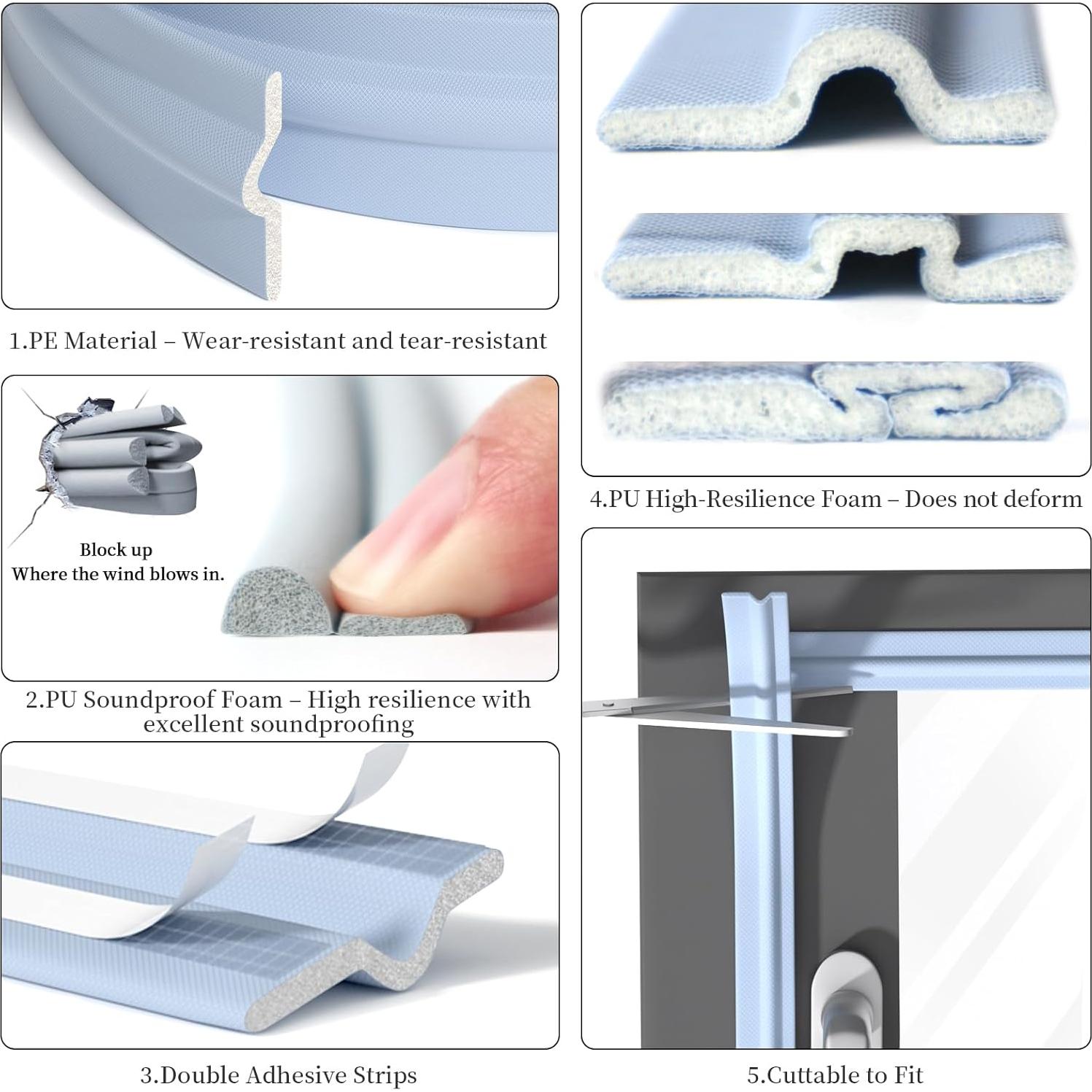 1.PE Material – Wear-resistant and tear-resistant

Block up
Where the wind blows in.

2.PU Soundproof Foam – High resilience with excellent soundproofing

3.Double Adhesive Strips

4.PU High-Resilience Foam – Does not deform

5.Cuttable to Fit