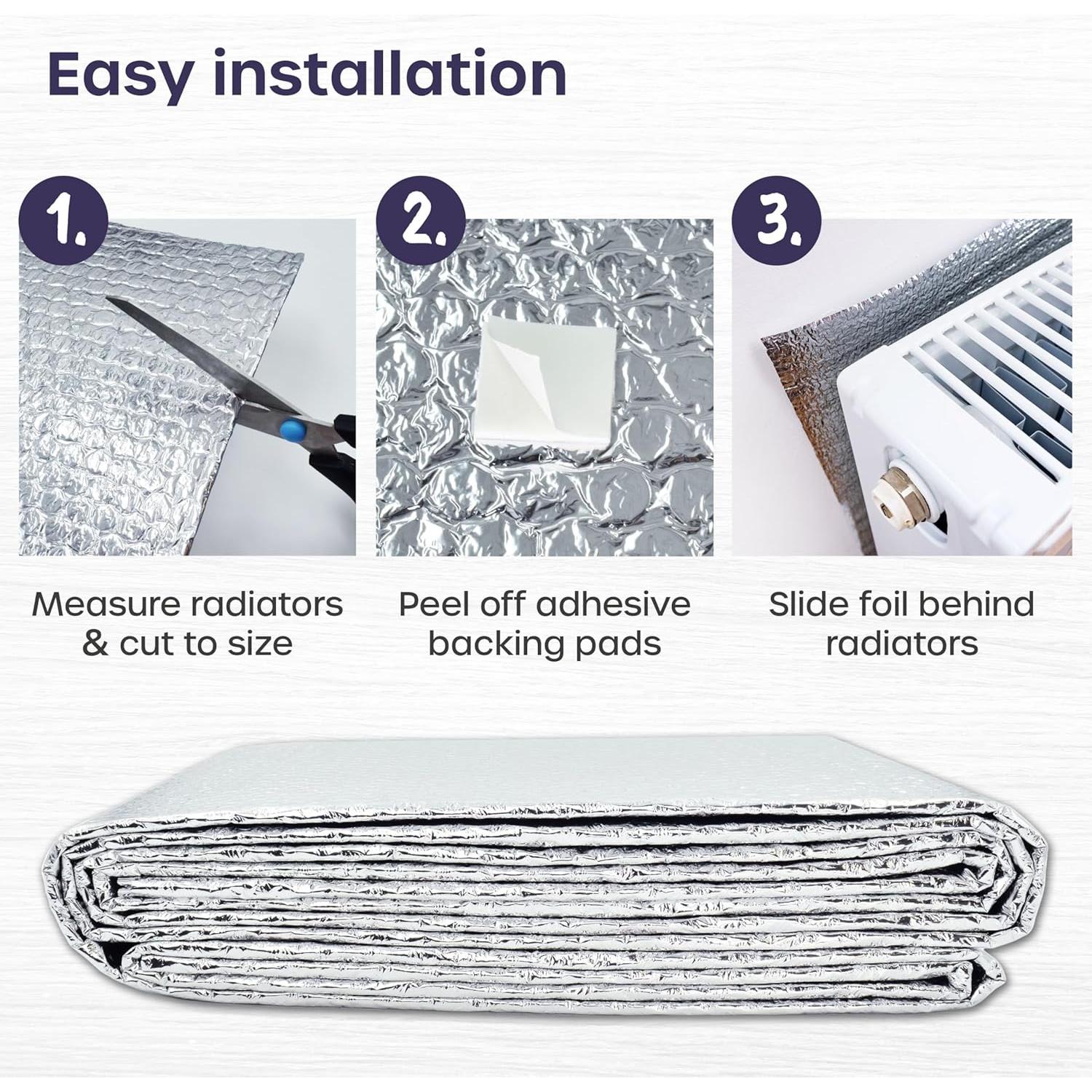 Easy installation

1.

Measure radiators & cut to size

2.

Peel off adhesive backing pads

3.

Slide foil behind radiators