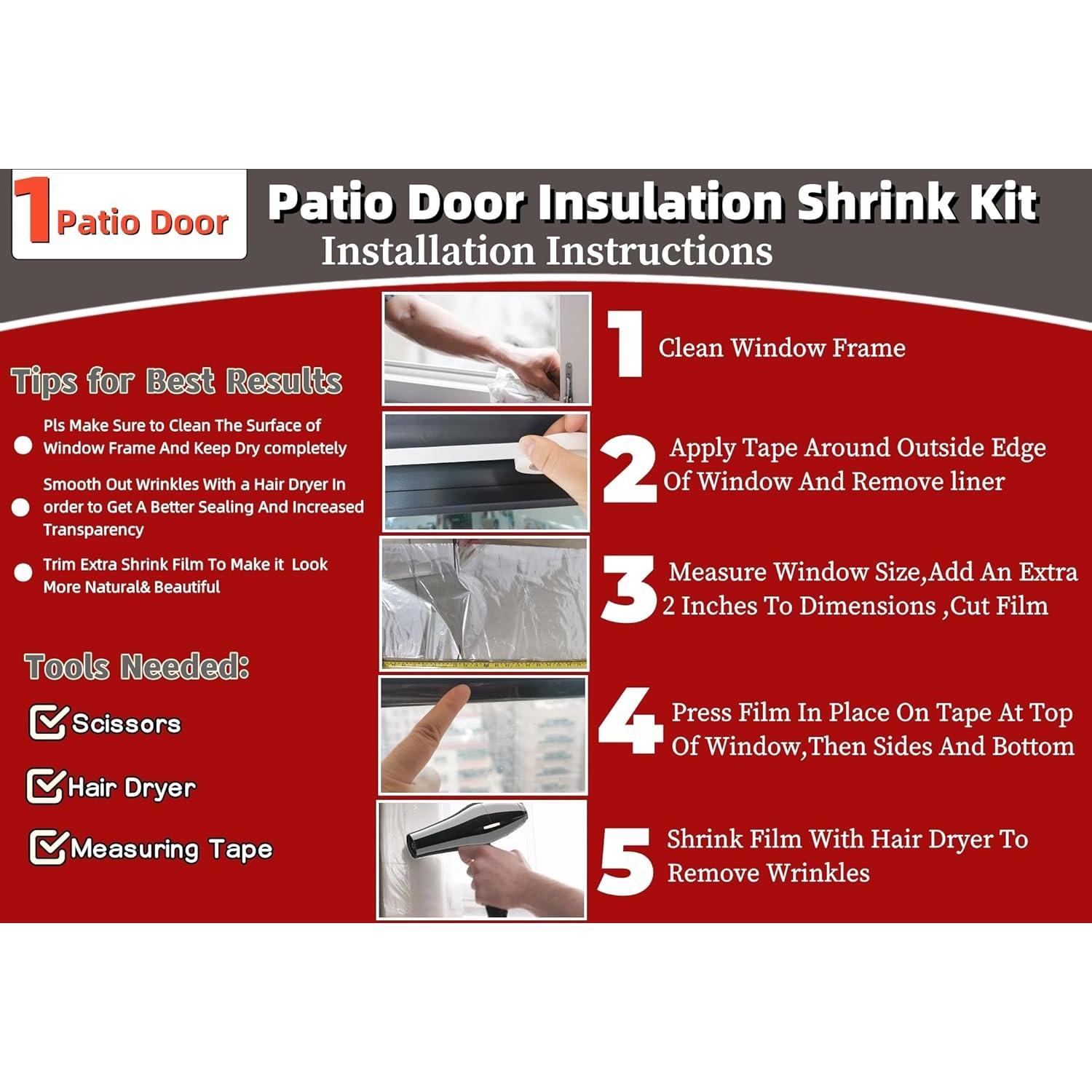 1 Patio Door

Patio Door Insulation Shrink Kit
Installation Instructions

Tips for Best Results

Pls Make Sure to Clean The Surface of Window Frame And Keep Dry completely

Smooth Out Wrinkles With a Hair Dryer In order to Get A Better Sealing And Increased Transparency

Trim Extra Shrink Film To Make it Look More Natural& Beautiful

Tools Needed:

Scissors

Hair Dryer

Measuring Tape

1 Clean Window Frame

2 Apply Tape Around Outside Edge Of Window And Remove liner

3 Measure Window Size,Add An Extra 2 Inches To Dimensions ,Cut Film

4 Press Film In Place On Tape At Top Of Window,Then Sides And Bottom

5 Shrink Film With Hair Dryer To Remove Wrinkles