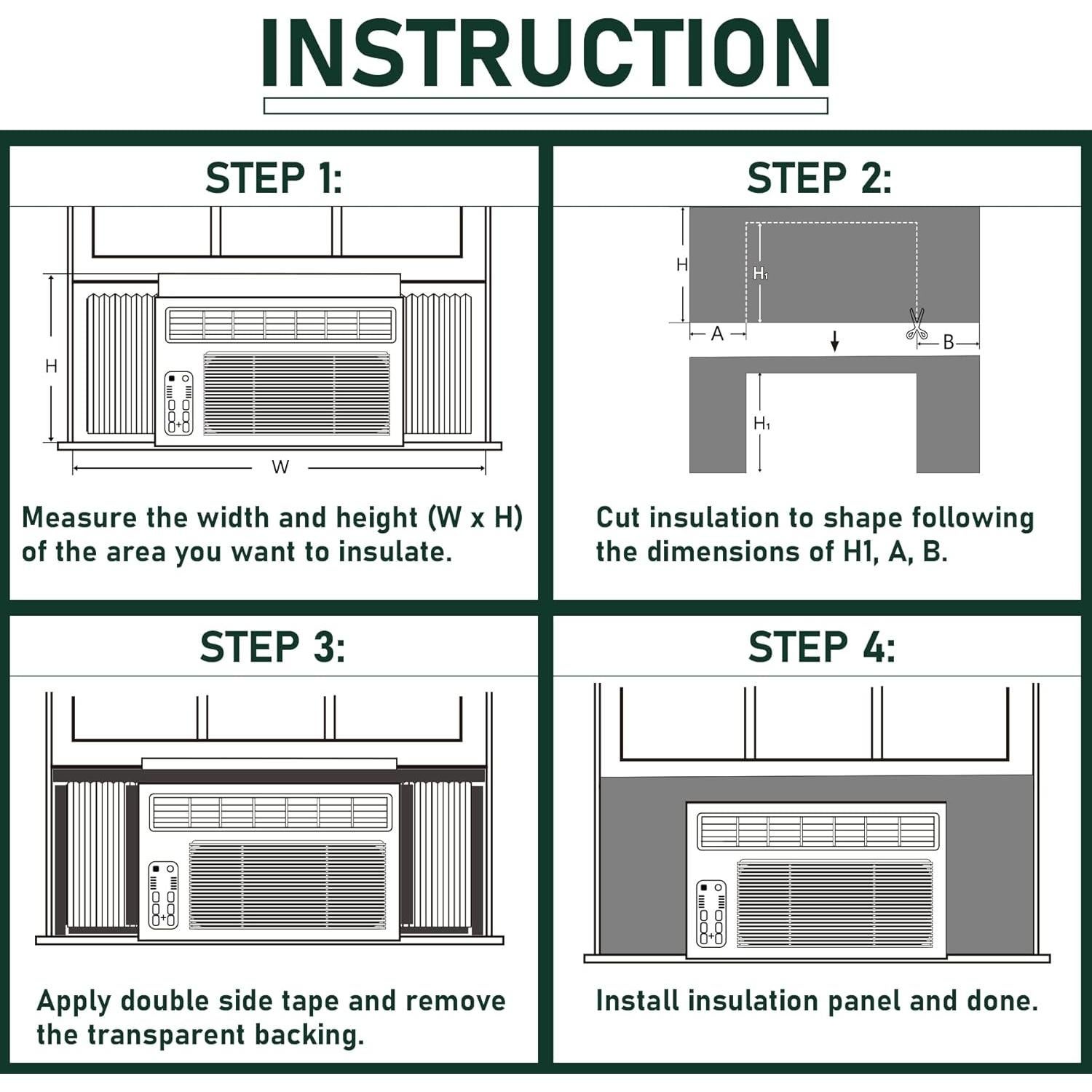 INSTRUCTION

STEP 1:

H

W

Measure the width and height (W x H) of the area you want to insulate.

STEP 2:

H

$H_1$

A

B

$H_1$

Cut insulation to shape following the dimensions of H1, A, B.

STEP 3:

Apply double side tape and remove the transparent backing.

STEP 4:

Install insulation panel and done.