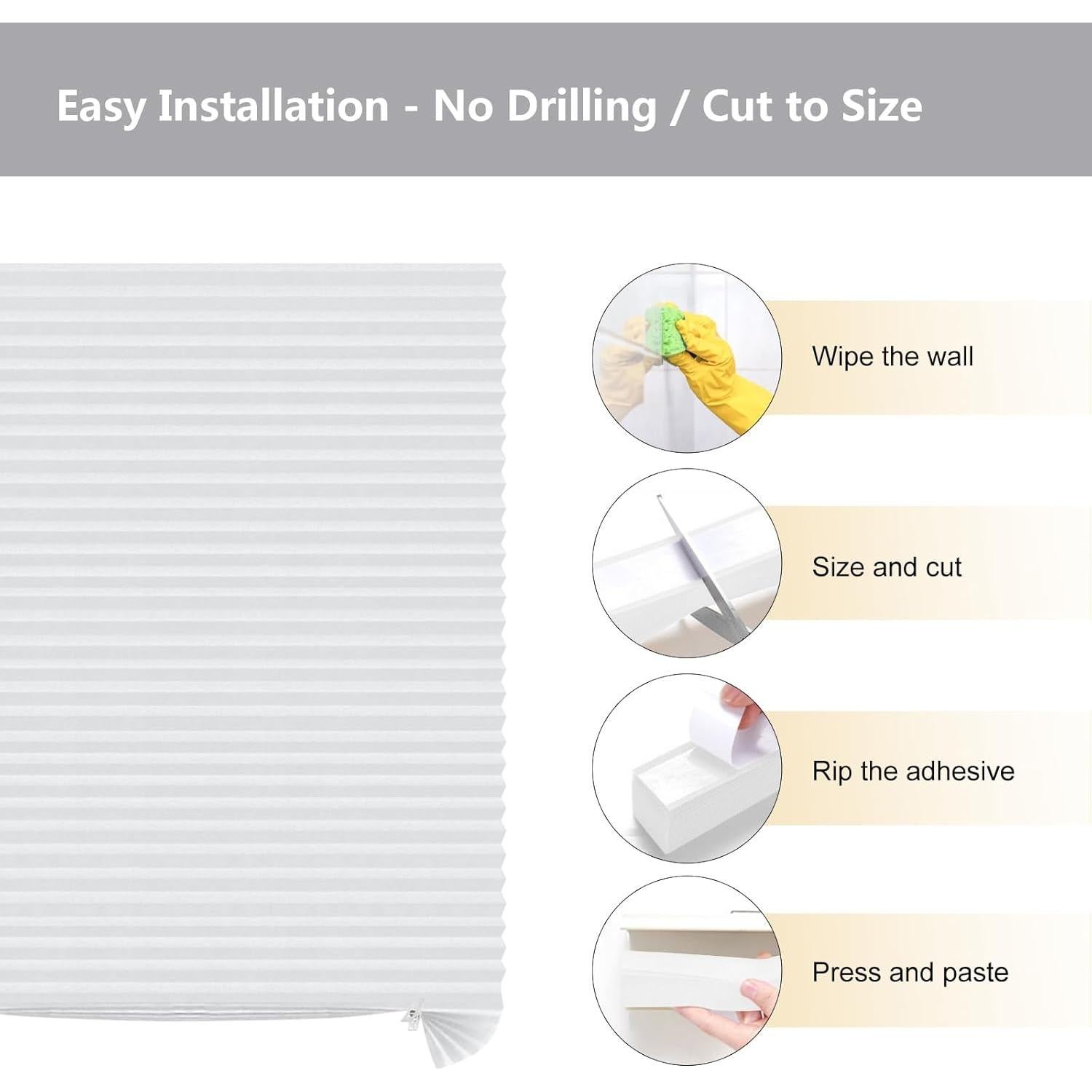 Easy Installation - No Drilling / Cut to Size

Wipe the wall

Size and cut

Rip the adhesive

Press and paste