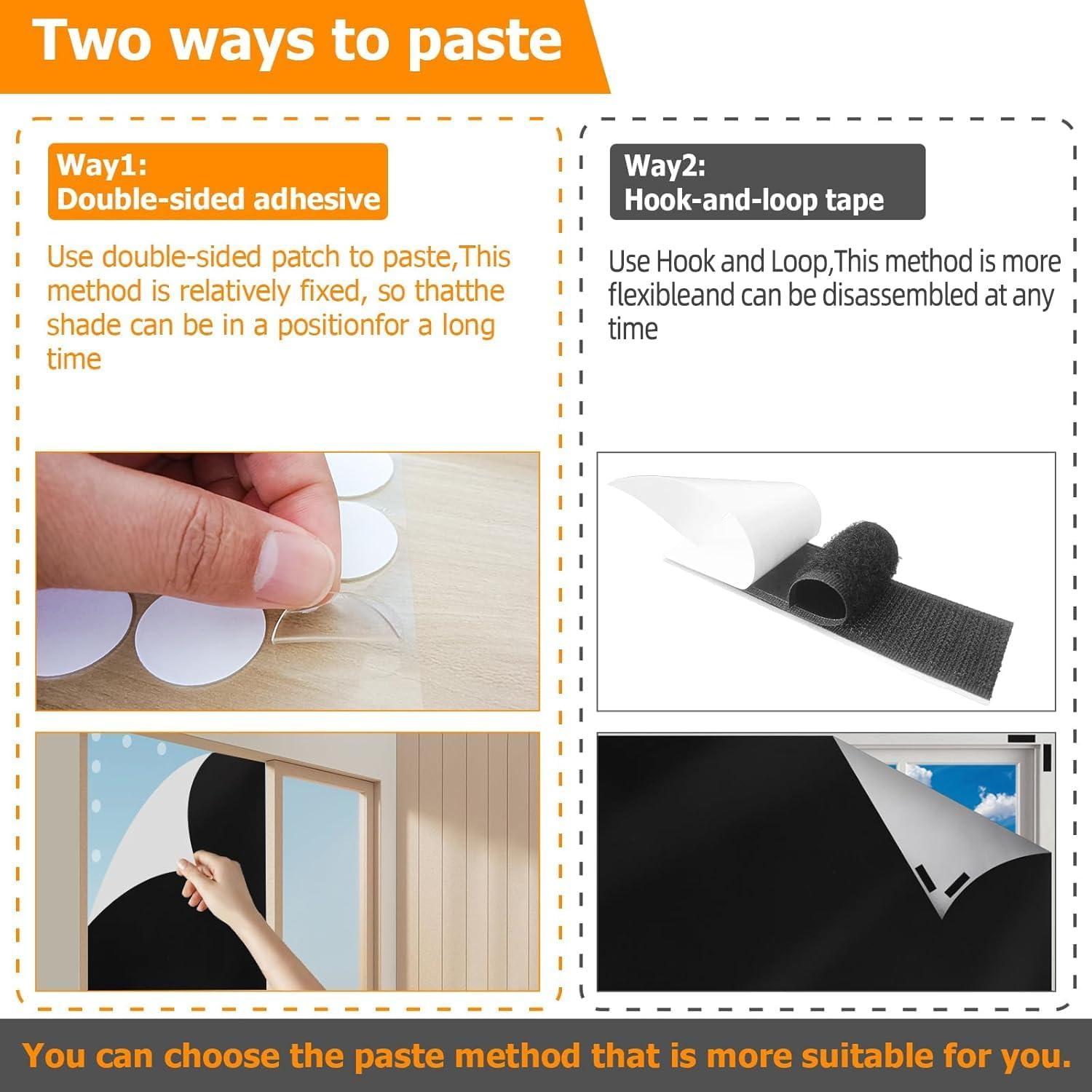 Two ways to paste

Way1:
Double-sided adhesive

Use double-sided patch to paste,This method is relatively fixed, so thatthe shade can be in a positionfor a long time

Way2:
Hook-and-loop tape

Use Hook and Loop,This method is more flexibleand can be disassembled at any time

You can choose the paste method that is more suitable for you.