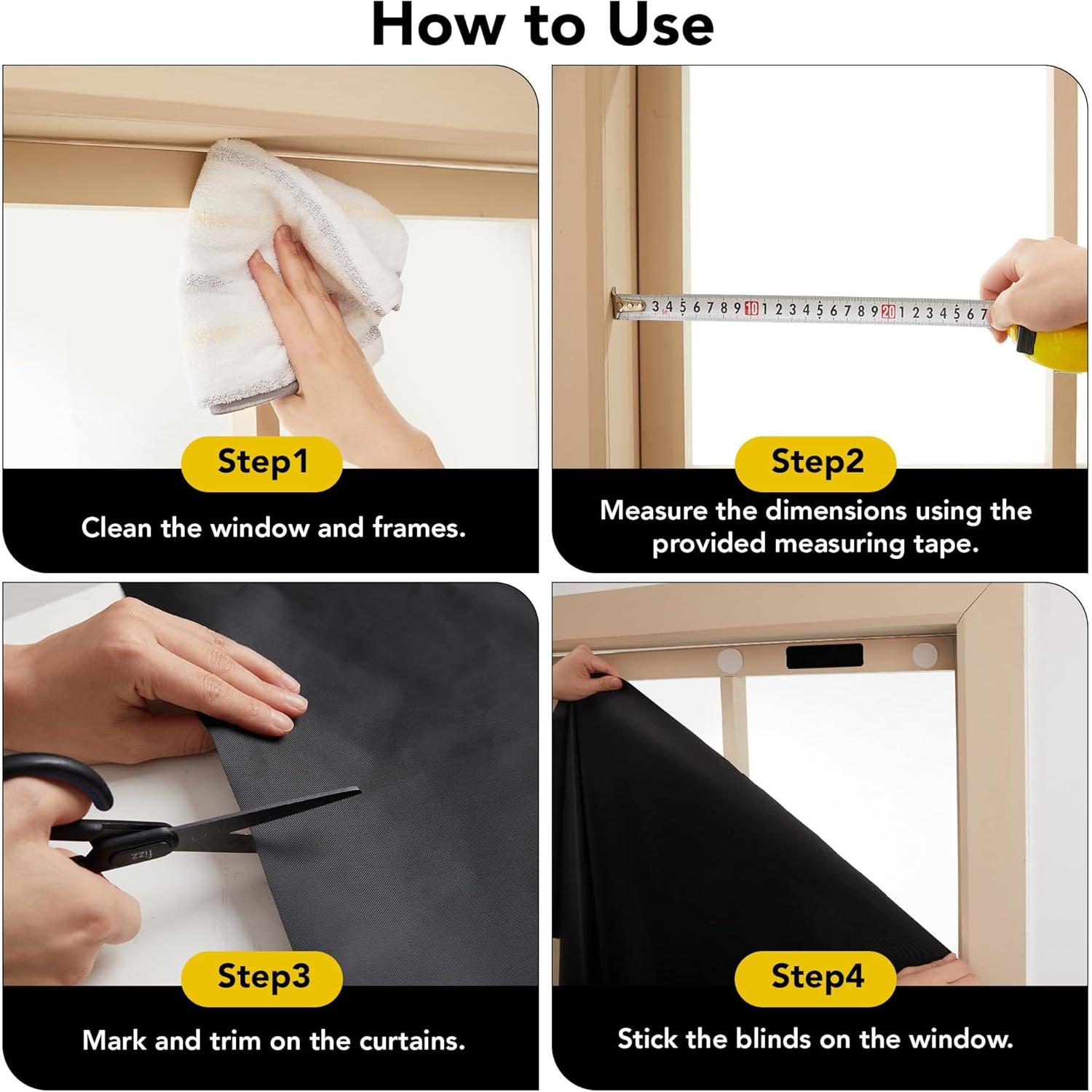 How to Use

Step1

Clean the window and frames.

3 4 5 6 7 8 9 10 1 2 3 4 5 6 7 8 9 20 1 2 3 4 5 6 7

Step2

Measure the dimensions using the provided measuring tape.

fizz

Step3

Mark and trim on the curtains.

Step4

Stick the blinds on the window.