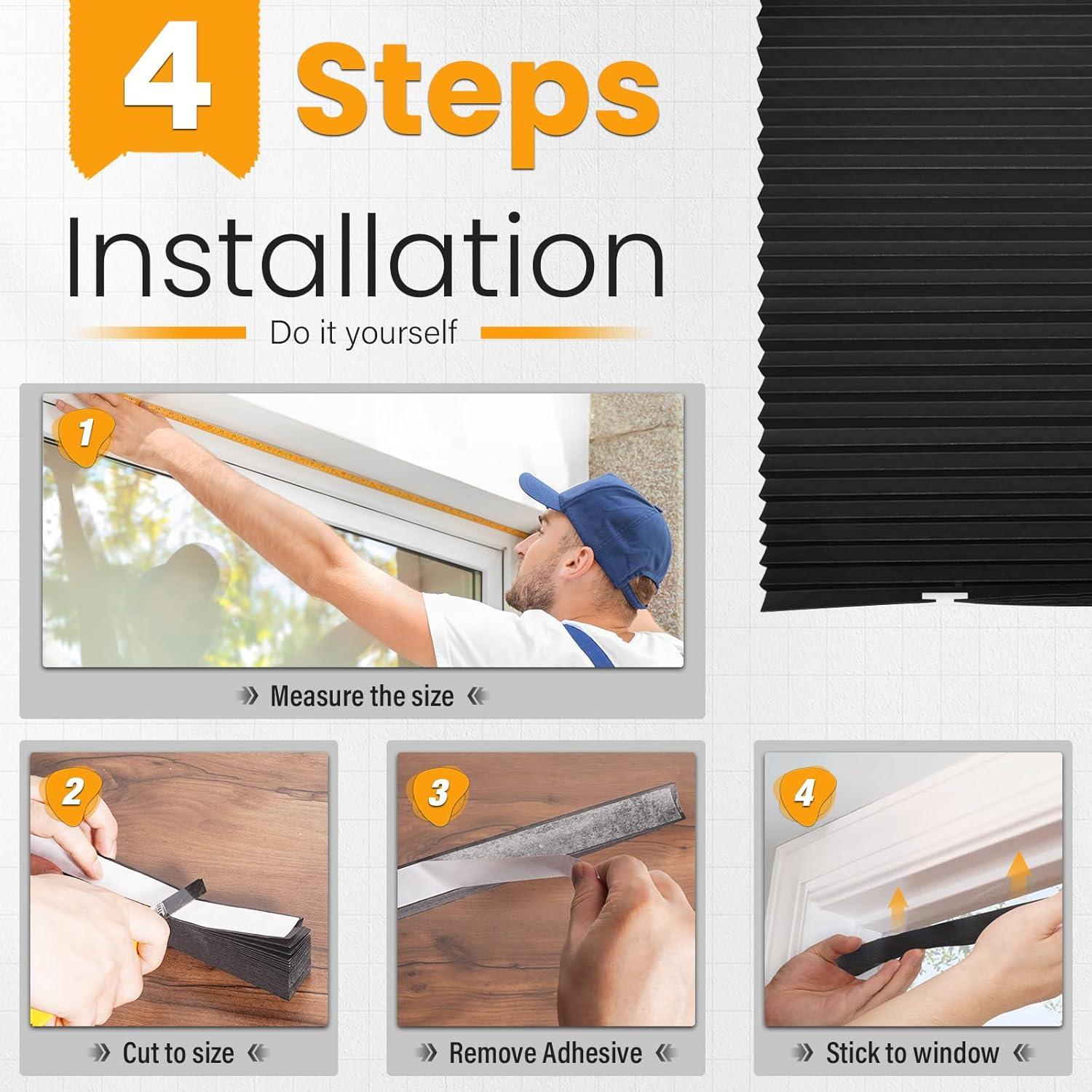 4 Steps

Installation

Do it yourself

1

Measure the size

2

Cut to size

3

Remove Adhesive

4

Stick to window