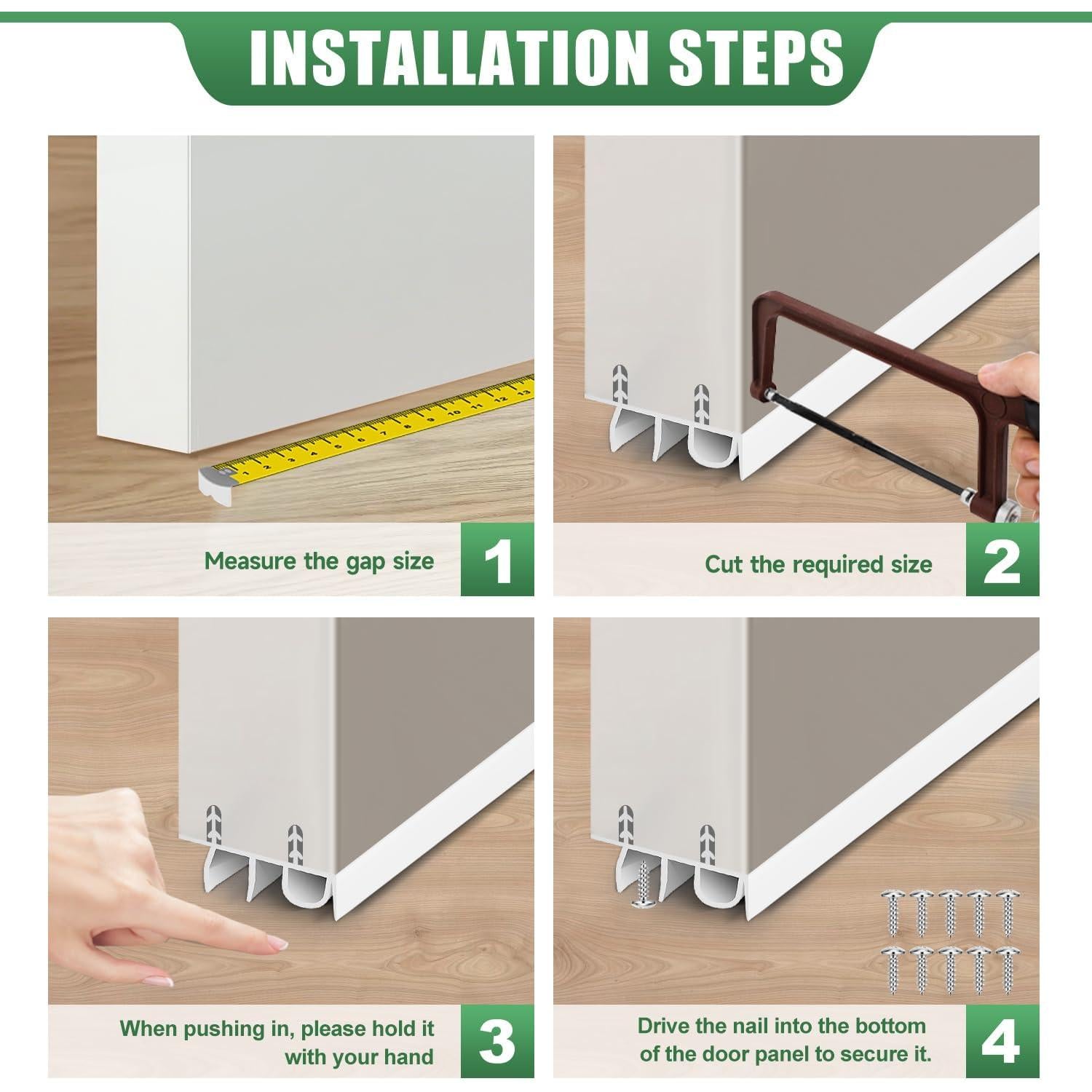 INSTALLATION STEPS

1 2 3 4 5 6 7 8 9 10 11 12 13

Measure the gap size

1

Cut the required size

2

When pushing in, please hold it with your hand

3

Drive the nail into the bottom of the door panel to secure it.

4