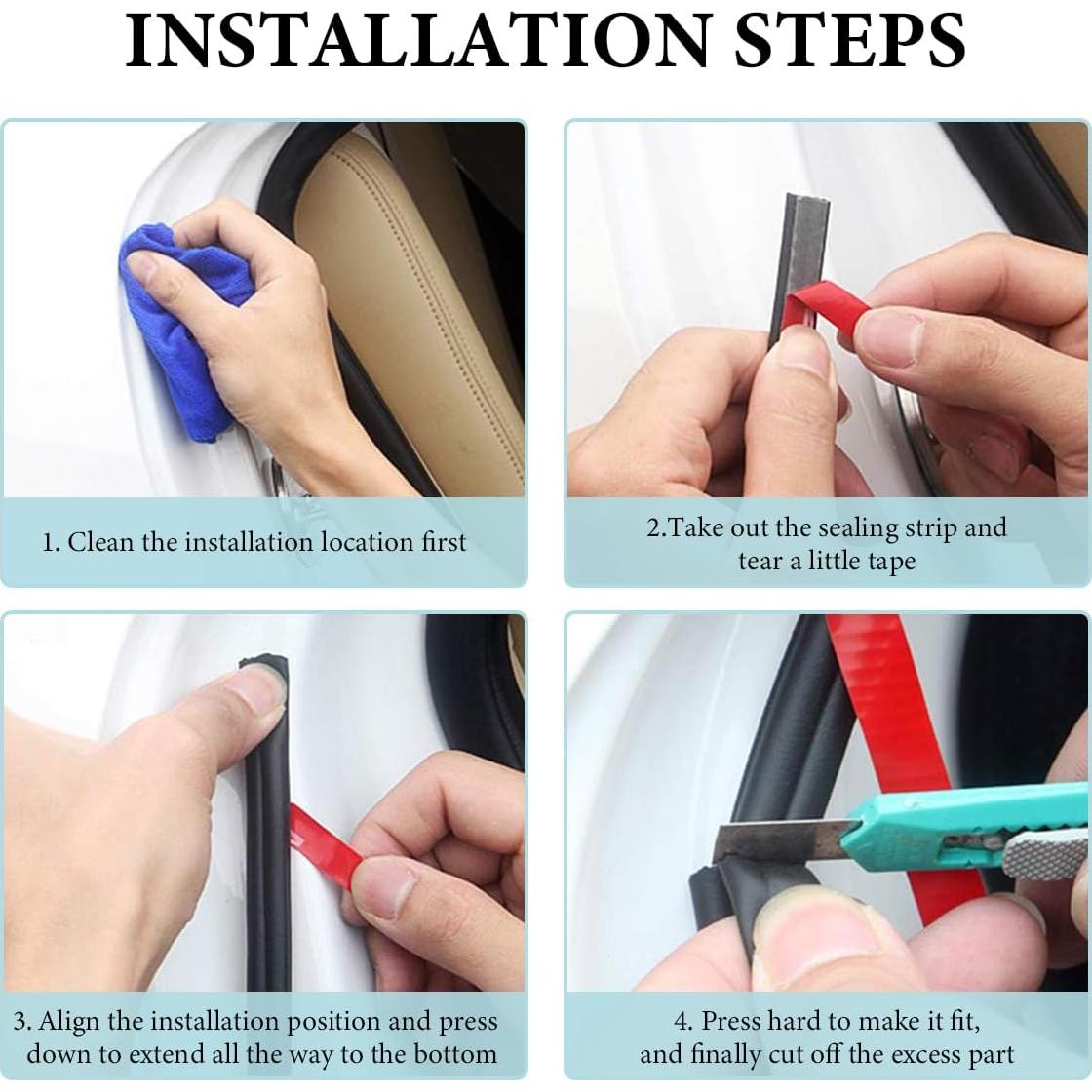 INSTALLATION STEPS

1. Clean the installation location first

2.Take out the sealing strip and tear a little tape

3. Align the installation position and press down to extend all the way to the bottom

4. Press hard to make it fit, and finally cut off the excess part