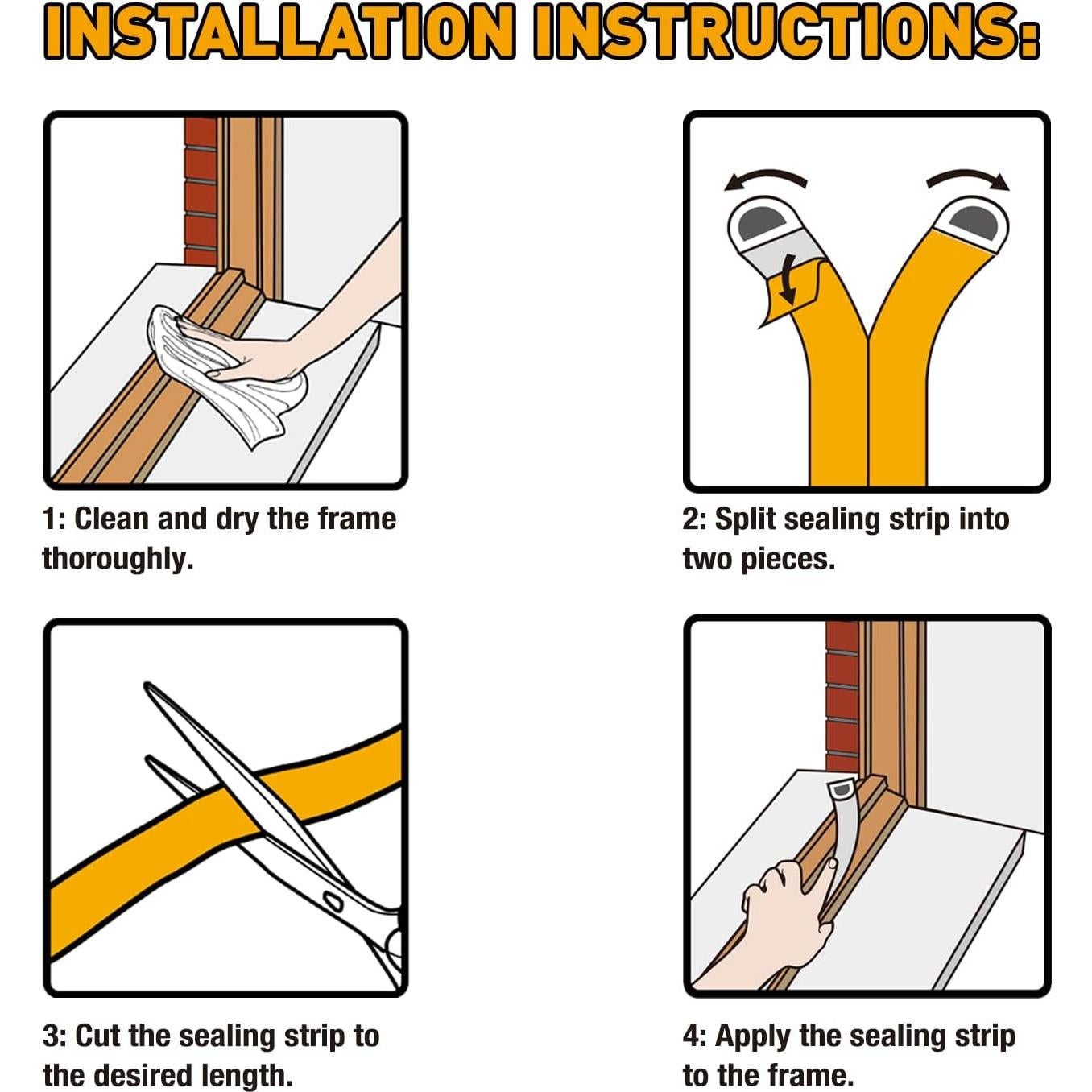 INSTALLATION INSTRUCTIONS:

1: Clean and dry the frame thoroughly.

2: Split sealing strip into two pieces.

3: Cut the sealing strip to the desired length.

4: Apply the sealing strip to the frame.