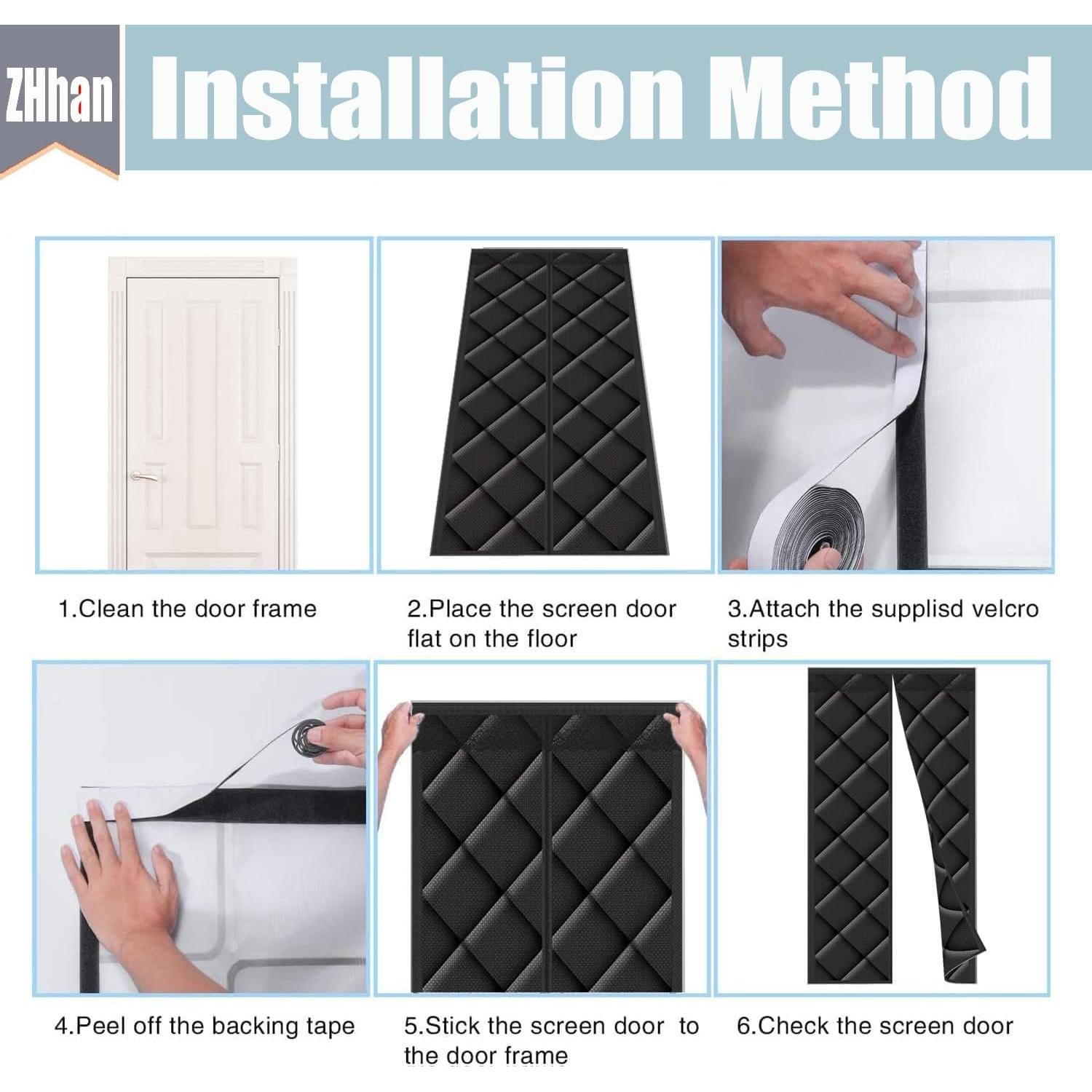 ZHhan

Installation Method

1.Clean the door frame

2.Place the screen door flat on the floor

3.Attach the supplisd velcro strips

4.Peel off the backing tape

5.Stick the screen door to the door frame

6.Check the screen door