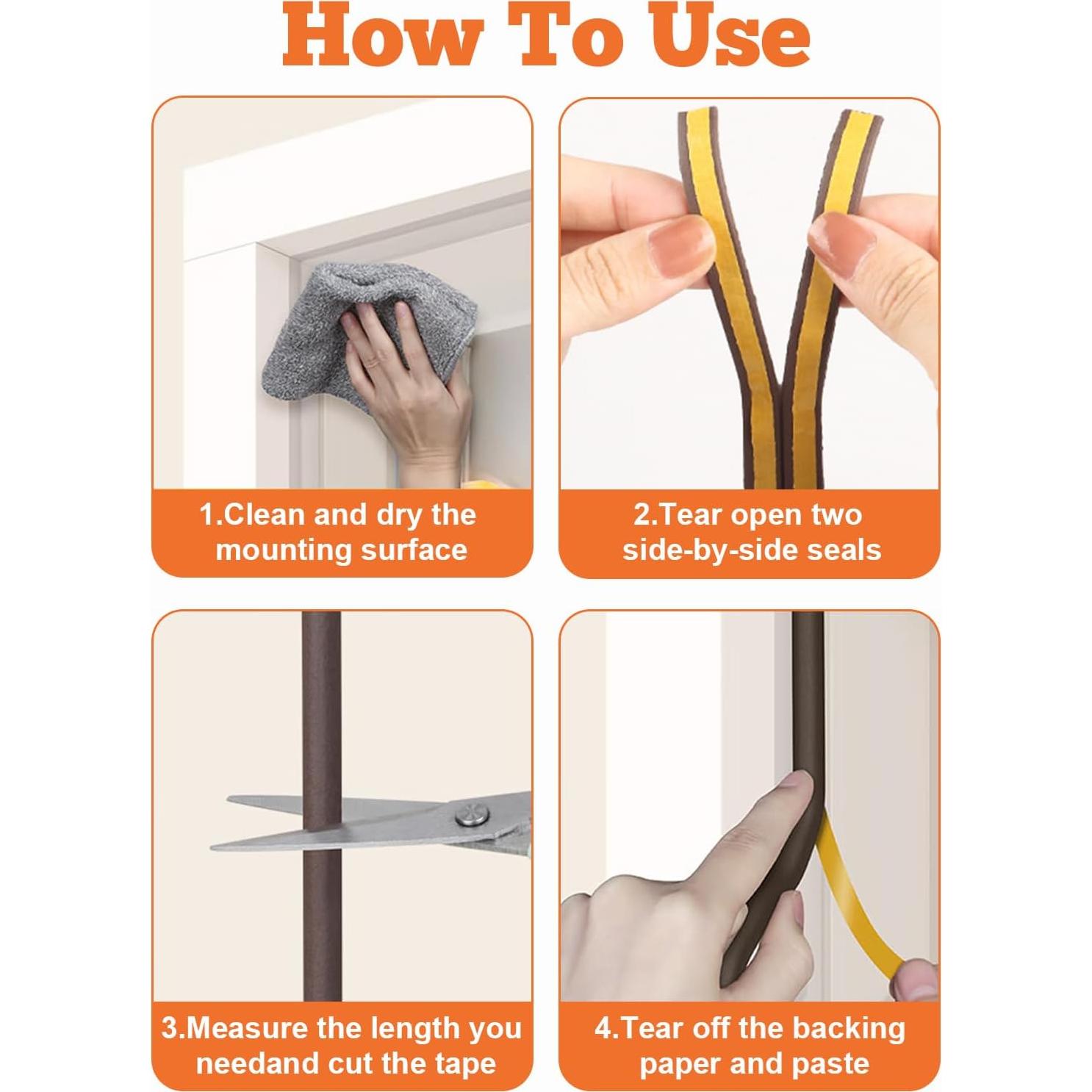 How To Use

1.Clean and dry the mounting surface

2.Tear open two side-by-side seals

3.Measure the length you needand cut the tape

4.Tear off the backing paper and paste