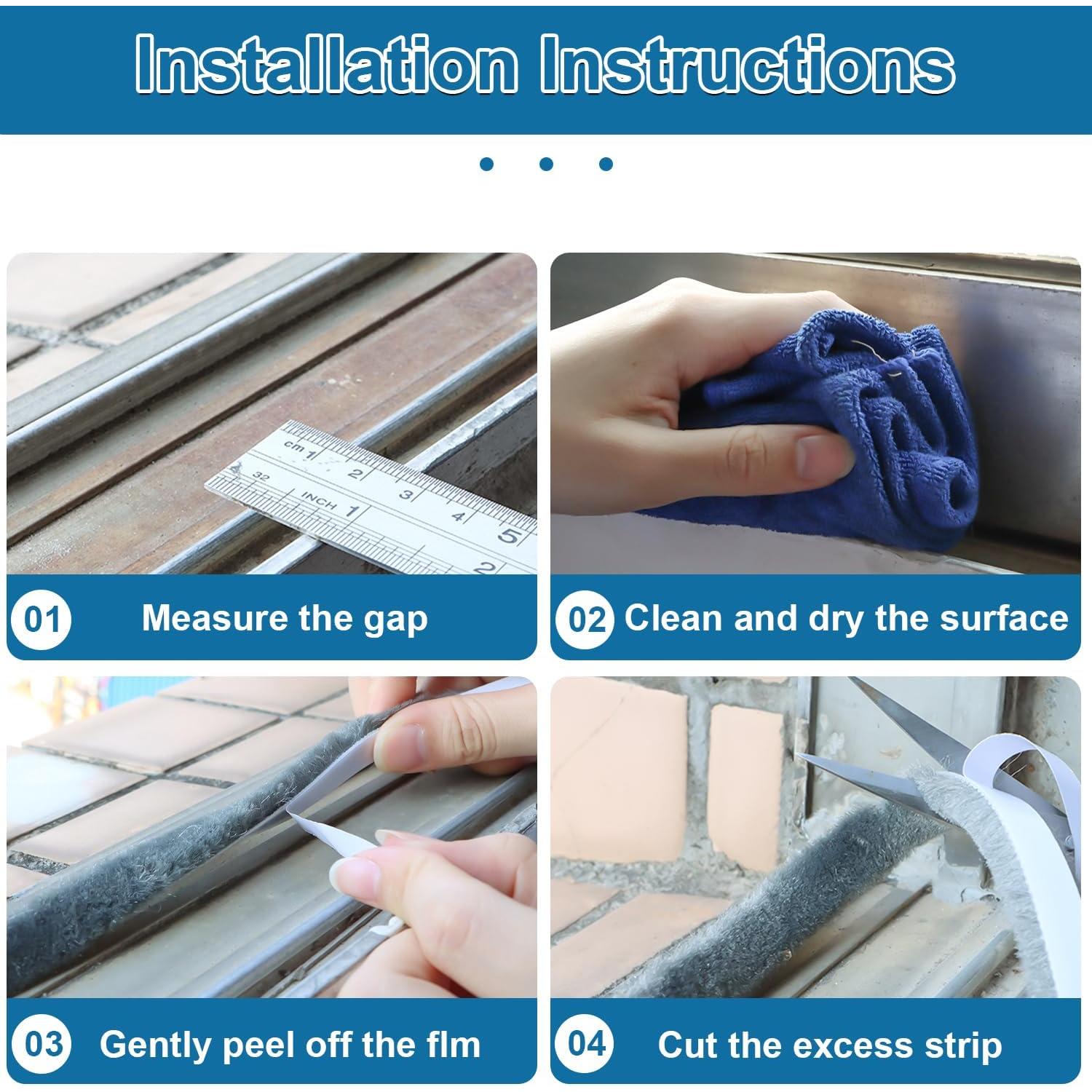 Installation Instructions

cm 1 2 3 4 5
32
INCH 1 2

01 Measure the gap

02 Clean and dry the surface

03 Gently peel off the flm

04 Cut the excess strip