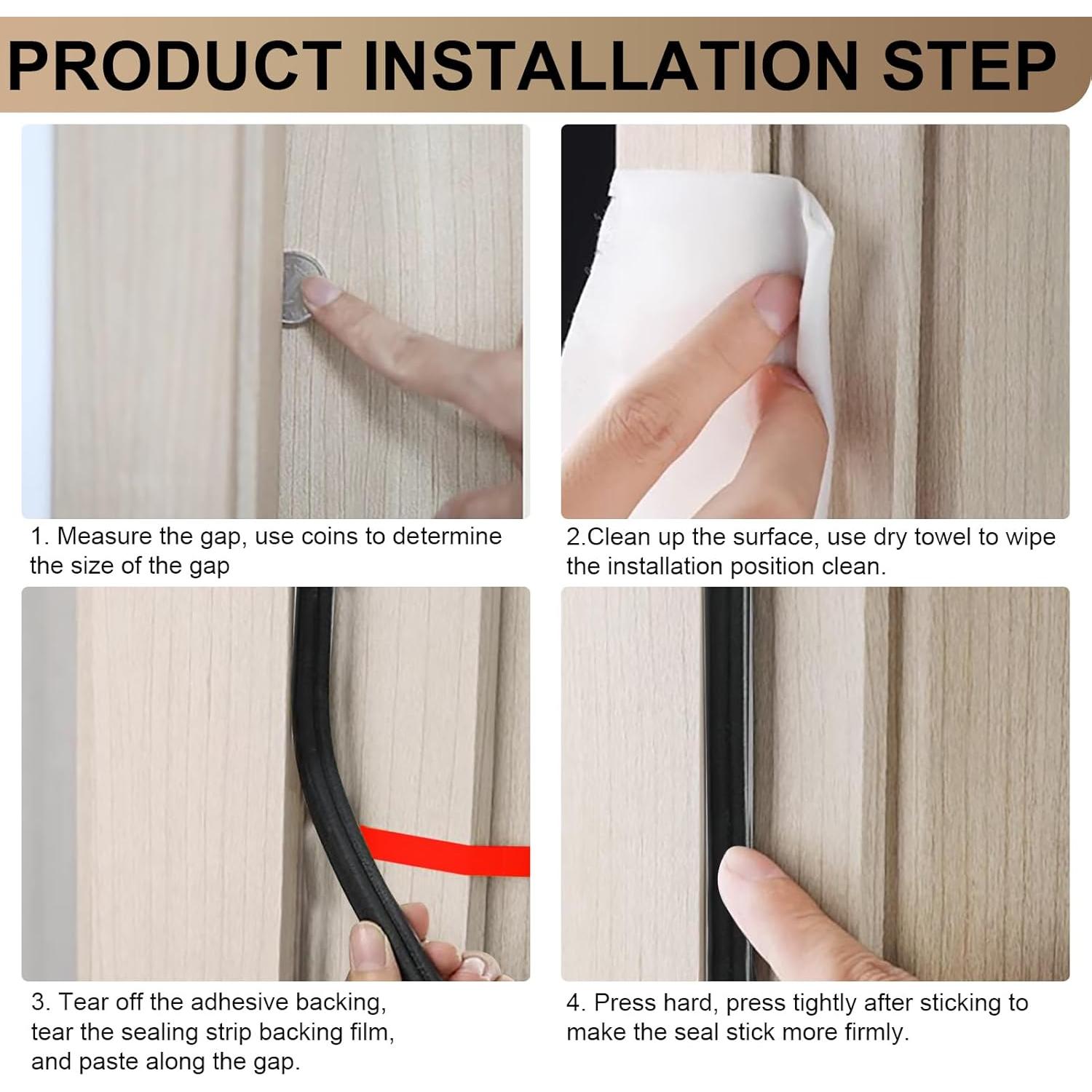 PRODUCT INSTALLATION STEP

1. Measure the gap, use coins to determine the size of the gap

2.Clean up the surface, use dry towel to wipe the installation position clean.

3. Tear off the adhesive backing, tear the sealing strip backing film, and paste along the gap.

4. Press hard, press tightly after sticking to make the seal stick more firmly.