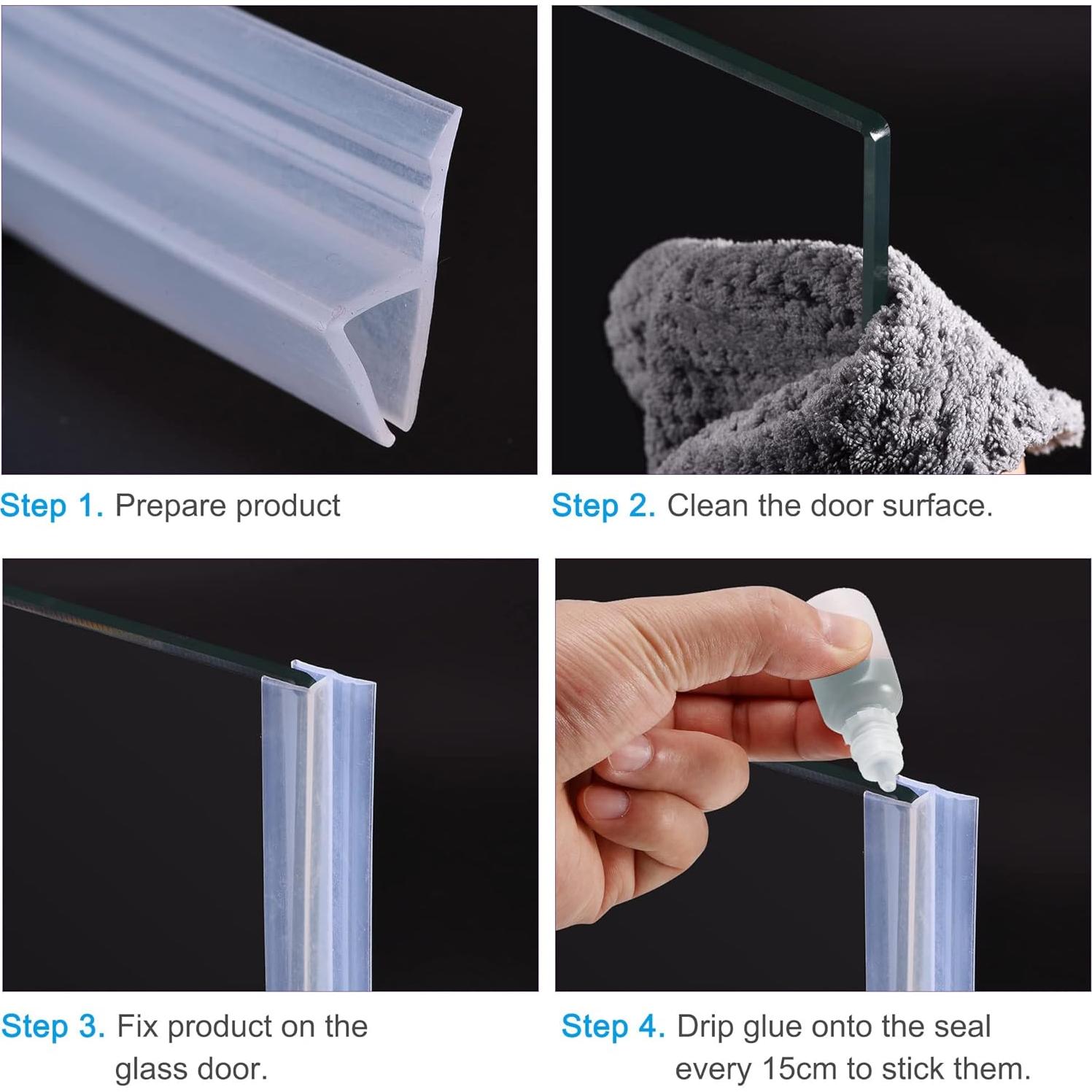 Step 1. Prepare product

Step 2. Clean the door surface.

Step 3. Fix product on the glass door.

Step 4. Drip glue onto the seal every 15cm to stick them.