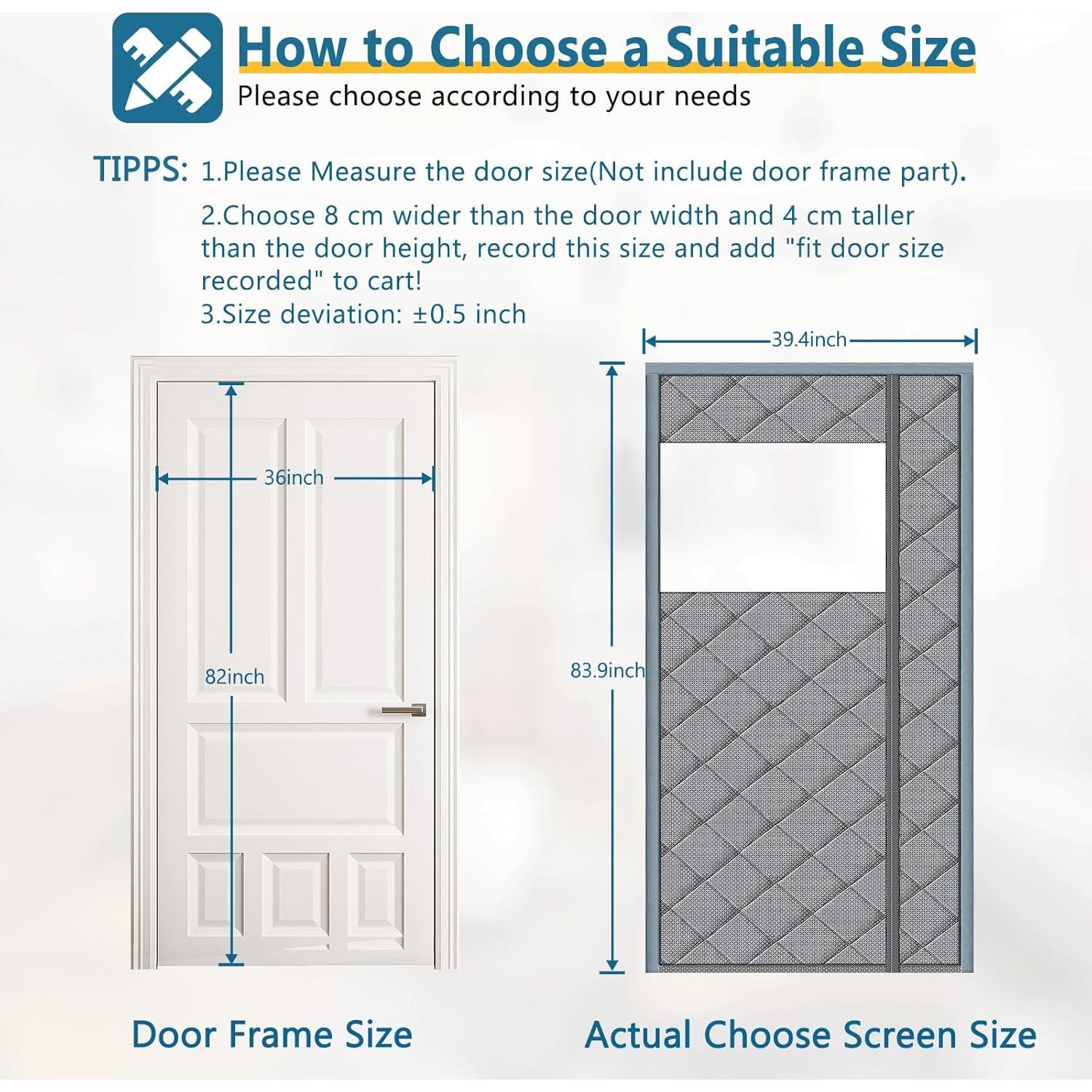 How to Choose a Suitable Size
Please choose according to your needs

TIPPS: 1.Please Measure the door size(Not include door frame part).
2.Choose 8 cm wider than the door width and 4 cm taller than the door height, record this size and add "fit door size recorded" to cart!
3.Size deviation: ±0.5 inch

36inch
82inch

39.4inch
83.9inch

Door Frame Size

Actual Choose Screen Size