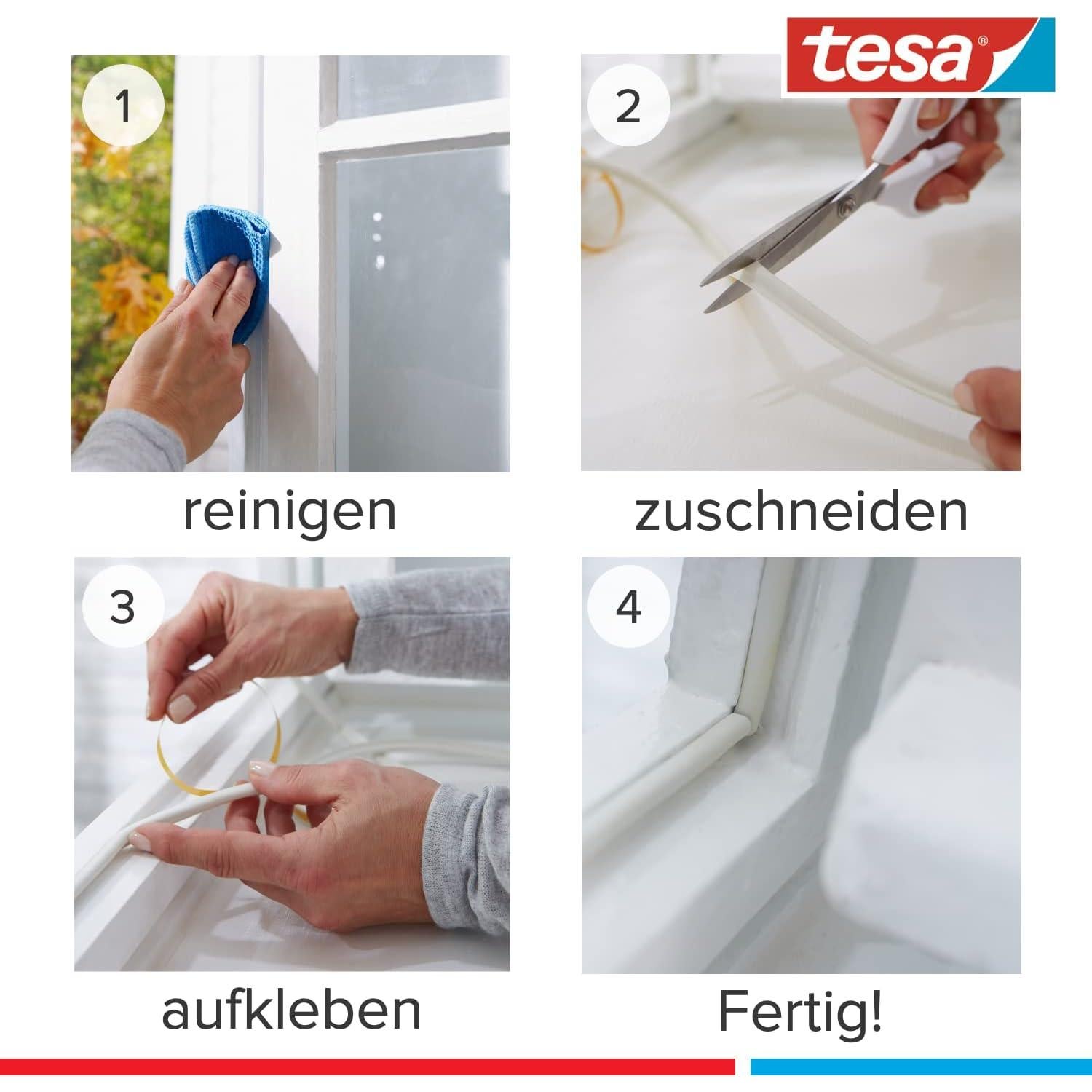 tesa®

1

reinigen

2

zuschneiden

3

aufkleben

4

Fertig!