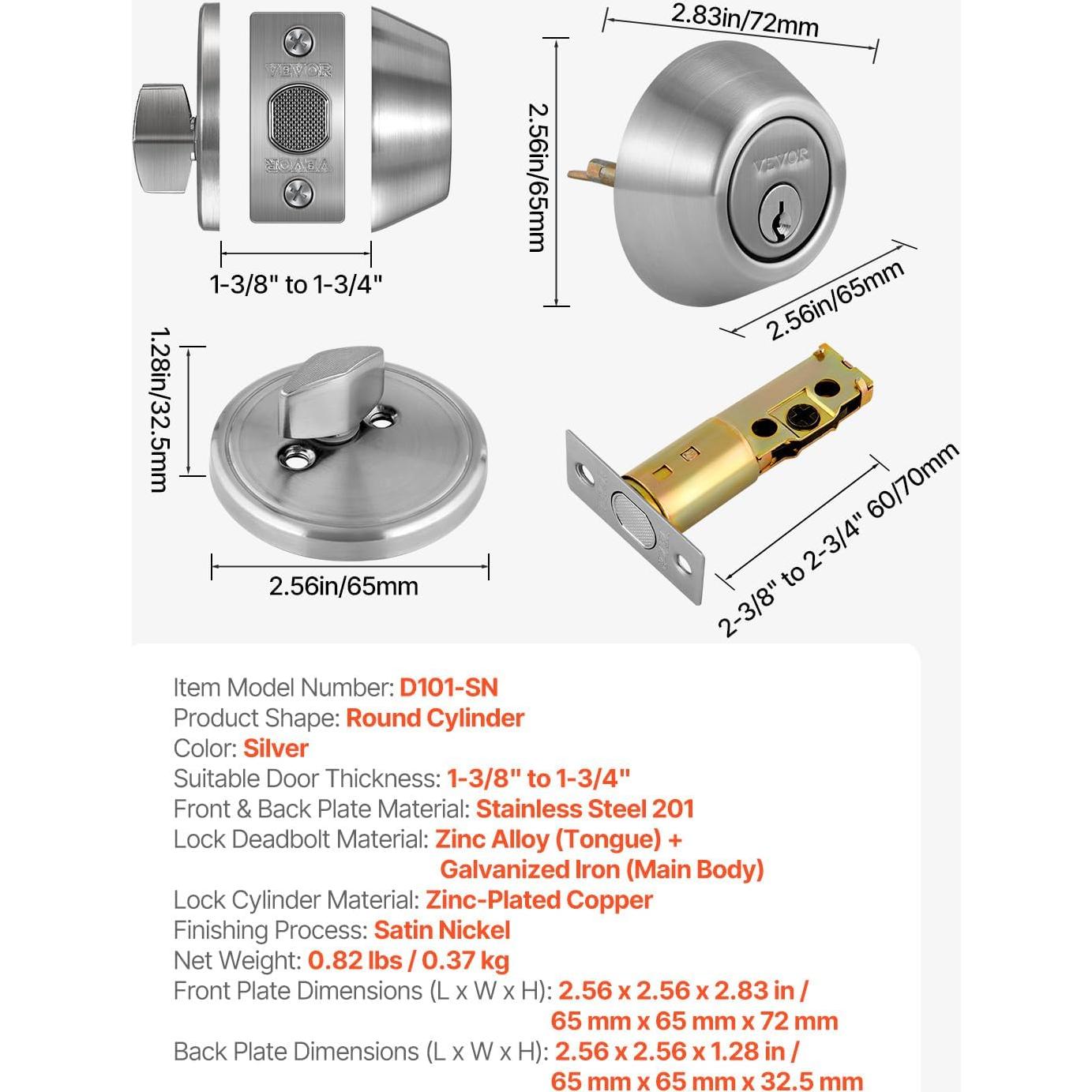 VEVOR
VEVOR
1-3/8" to 1-3/4"

2.83in/72mm
2.56in/65mm
VEVOR
2.56in/65mm

1.28in/32.5mm
2.56in/65mm

2-3/8" to 2-3/4" 60/70mm

Item Model Number: D101-SN
Product Shape: Round Cylinder
Color: Silver
Suitable Door Thickness: 1-3/8" to 1-3/4"
Front & Back Plate Material: Stainless Steel 201
Lock Deadbolt Material: Zinc Alloy (Tongue) + Galvanized Iron (Main Body)
Lock Cylinder Material: Zinc-Plated Copper
Finishing Process: Satin Nickel
Net Weight: 0.82 lbs / 0.37 kg
Front Plate Dimensions (L x W x H): 2.56 x 2.56 x 2.83 in / 65 mm x 65 mm x 72 mm
Back Plate Dimensions (L x W x H): 2.56 x 2.56 x 1.28 in / 65 mm x 65 mm x 32.5 mm