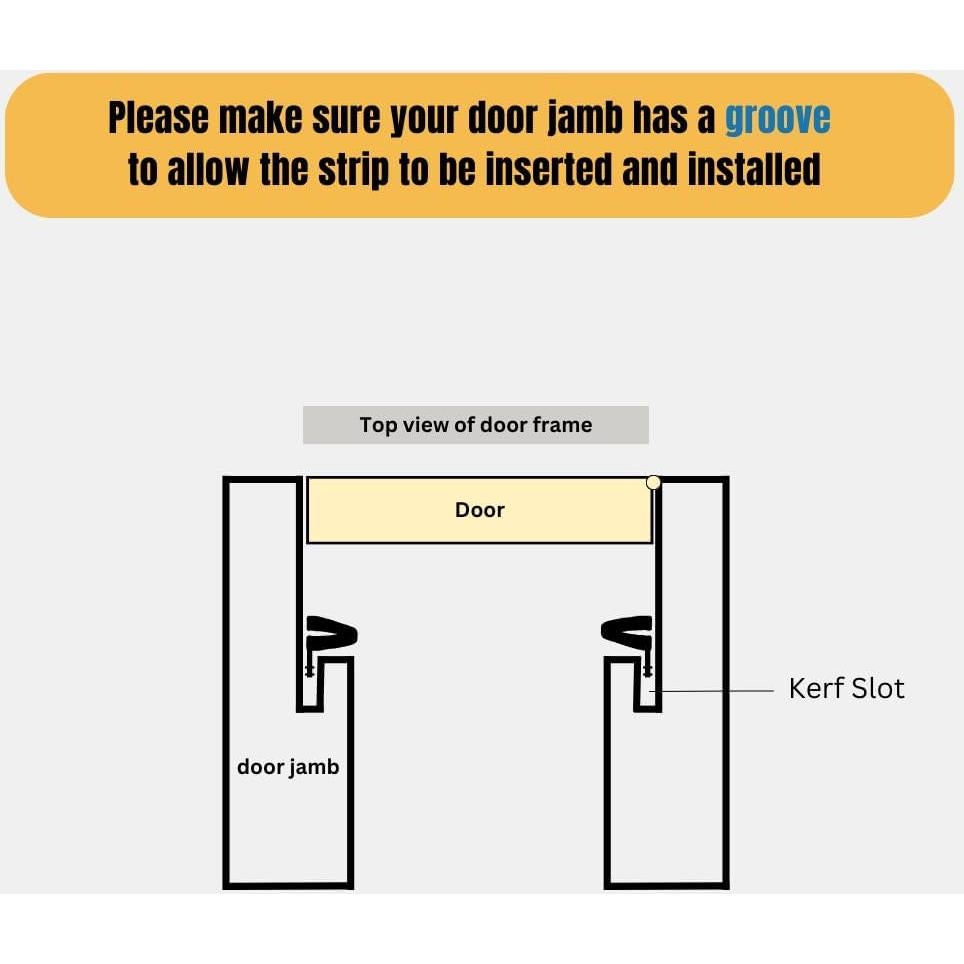 Please make sure your door jamb has a groove to allow the strip to be inserted and installed

Top view of door frame

Door

Kerf Slot

door jamb