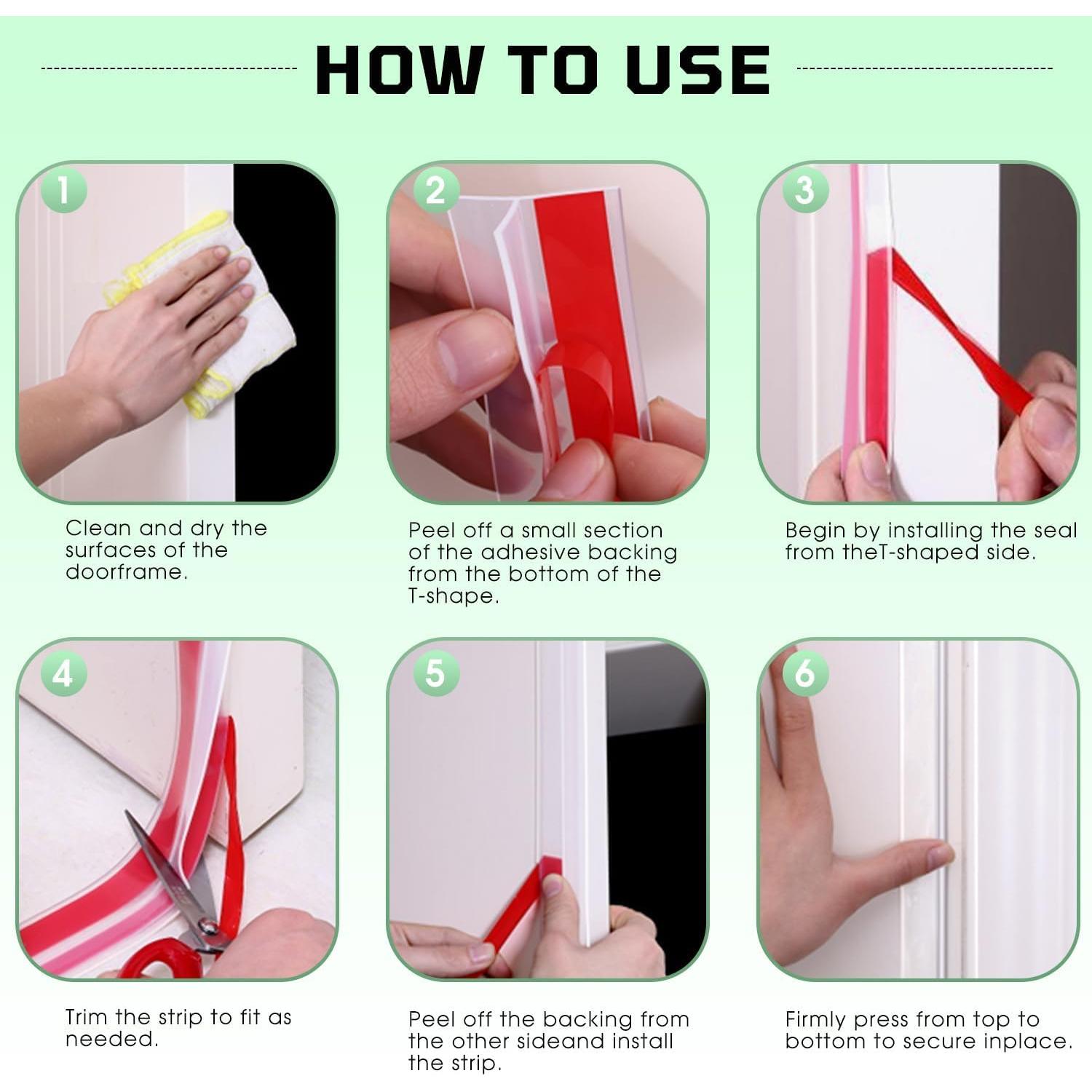 HOW TO USE

1

Clean and dry the surfaces of the doorframe.

2

Peel off a small section of the adhesive backing from the bottom of the T-shape.

3

Begin by installing the seal from theT-shaped side.

4

Trim the strip to fit as needed.

5

Peel off the backing from the other sideand install the strip.

6

Firmly press from top to bottom to secure inplace.