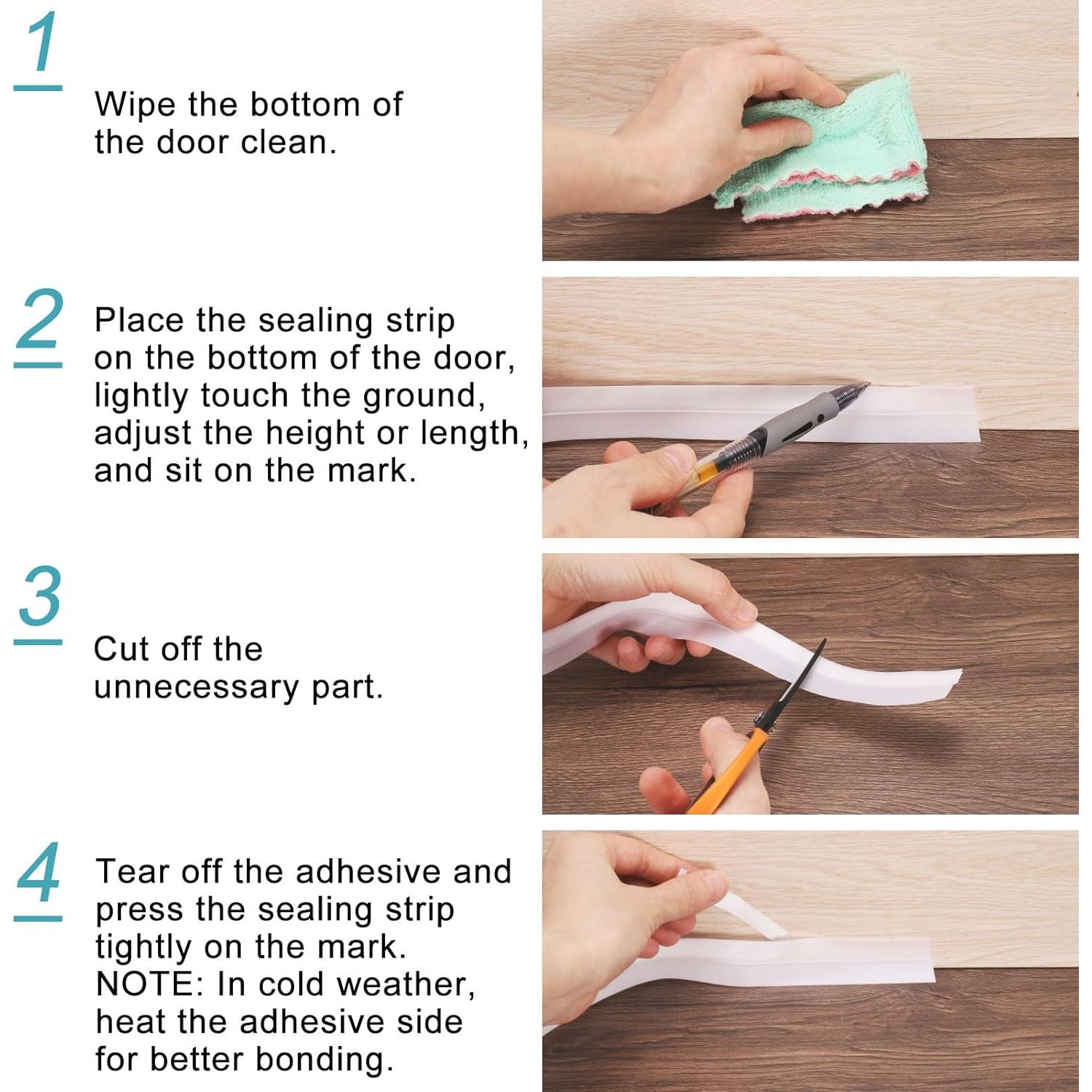 1

Wipe the bottom of the door clean.

2

Place the sealing strip on the bottom of the door, lightly touch the ground, adjust the height or length, and sit on the mark.

3

Cut off the unnecessary part.

4

Tear off the adhesive and press the sealing strip tightly on the mark.
NOTE: In cold weather, heat the adhesive side for better bonding.