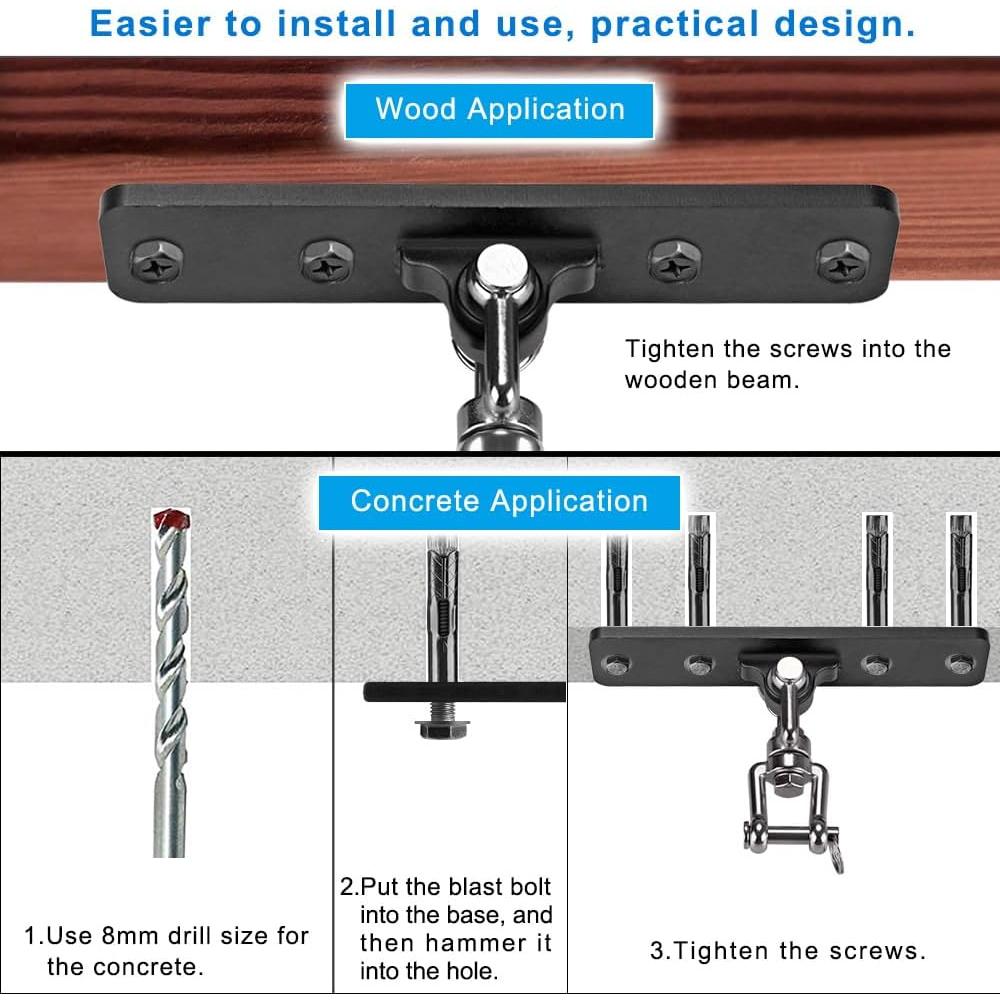 Easier to install and use, practical design.

Wood Application

Tighten the screws into the wooden beam.

Concrete Application

1.Use 8mm drill size for the concrete.

2.Put the blast bolt into the base, and then hammer it into the hole.

3.Tighten the screws.