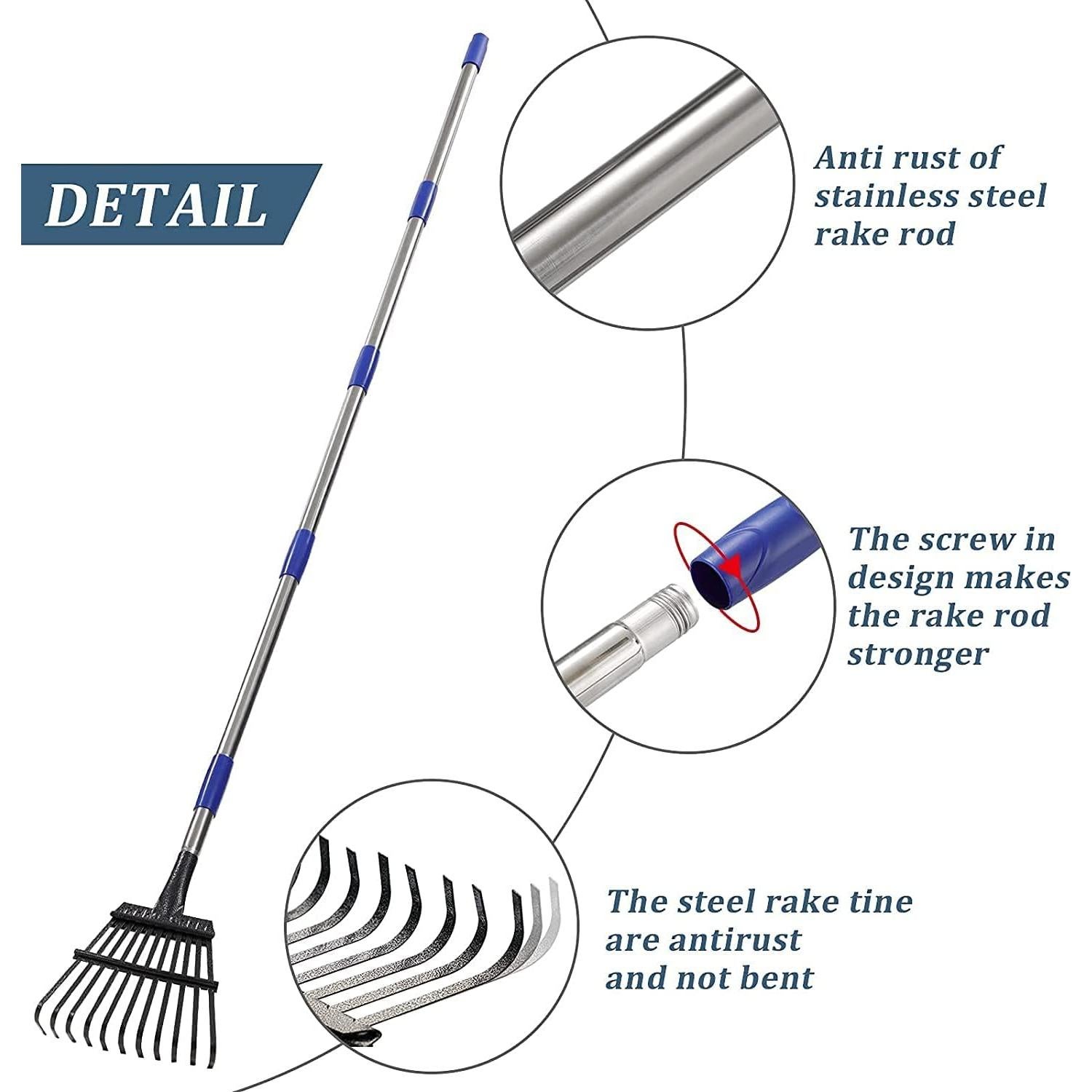 DETAIL

Anti rust of stainless steel rake rod

The screw in design makes the rake rod stronger

The steel rake tine are antirust and not bent