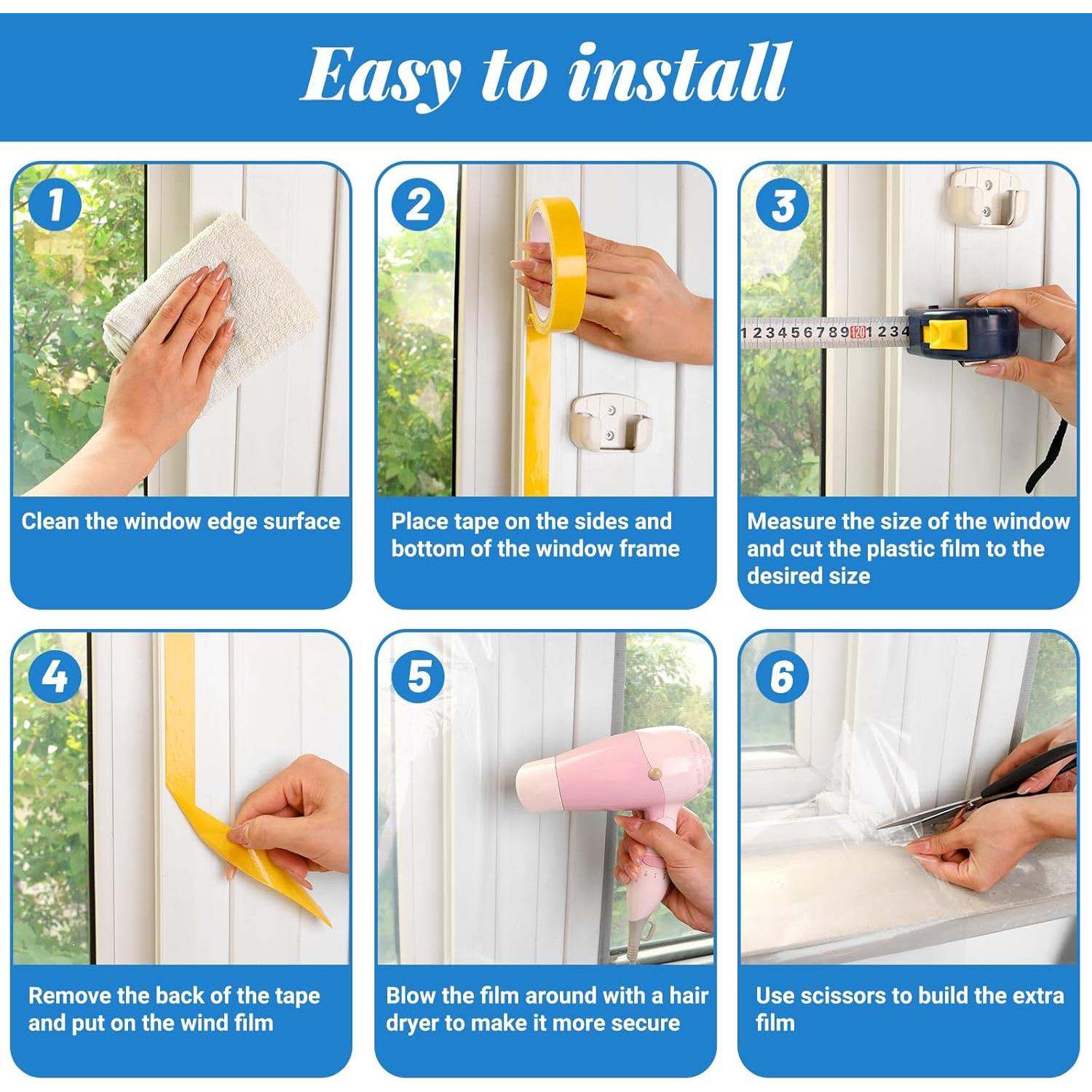 Easy to install

1
Clean the window edge surface

2
Place tape on the sides and bottom of the window frame

3
1 2 3 4 5 6 7 8 9 120 1 2 3 4
Measure the size of the window and cut the plastic film to the desired size

4
Remove the back of the tape and put on the wind film

5
Blow the film around with a hair dryer to make it more secure

6
Use scissors to build the extra film