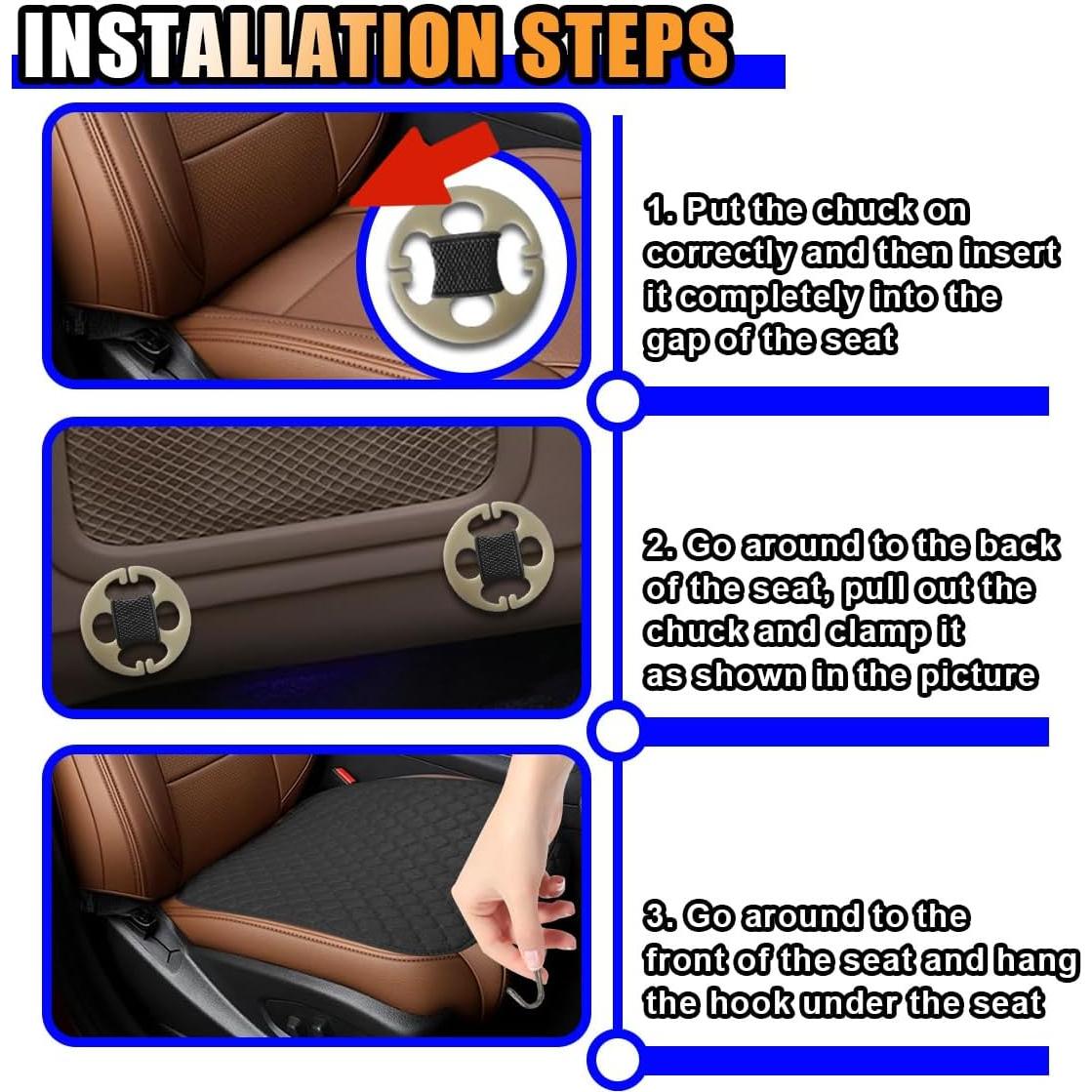 INSTALLATION STEPS

1. Put the chuck on correctly and then insert it completely into the gap of the seat

2. Go around to the back of the seat, pull out the chuck and clamp it as shown in the picture

3. Go around to the front of the seat and hang the hook under the seat