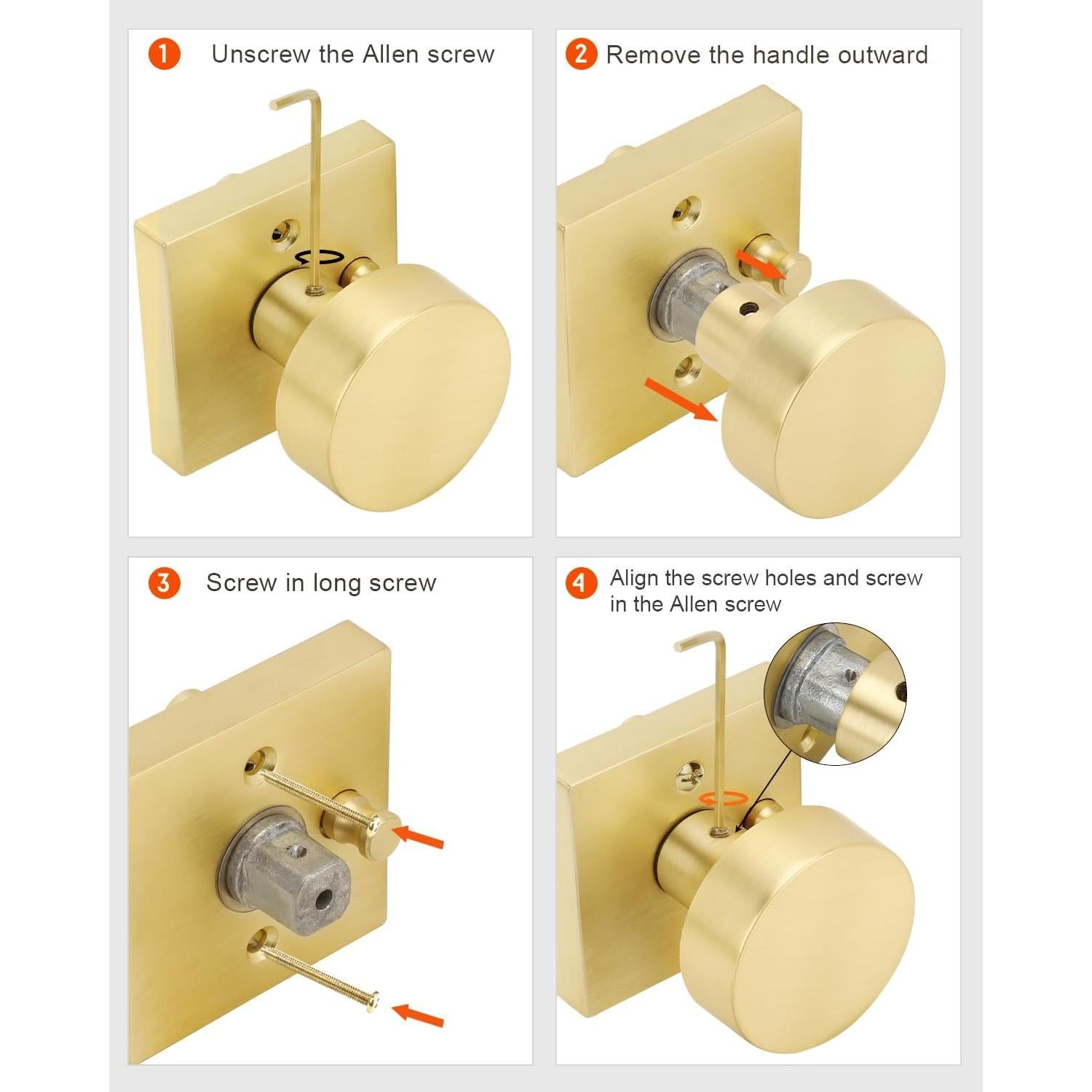 1 Unscrew the Allen screw

2 Remove the handle outward

3 Screw in long screw

4 Align the screw holes and screw in the Allen screw