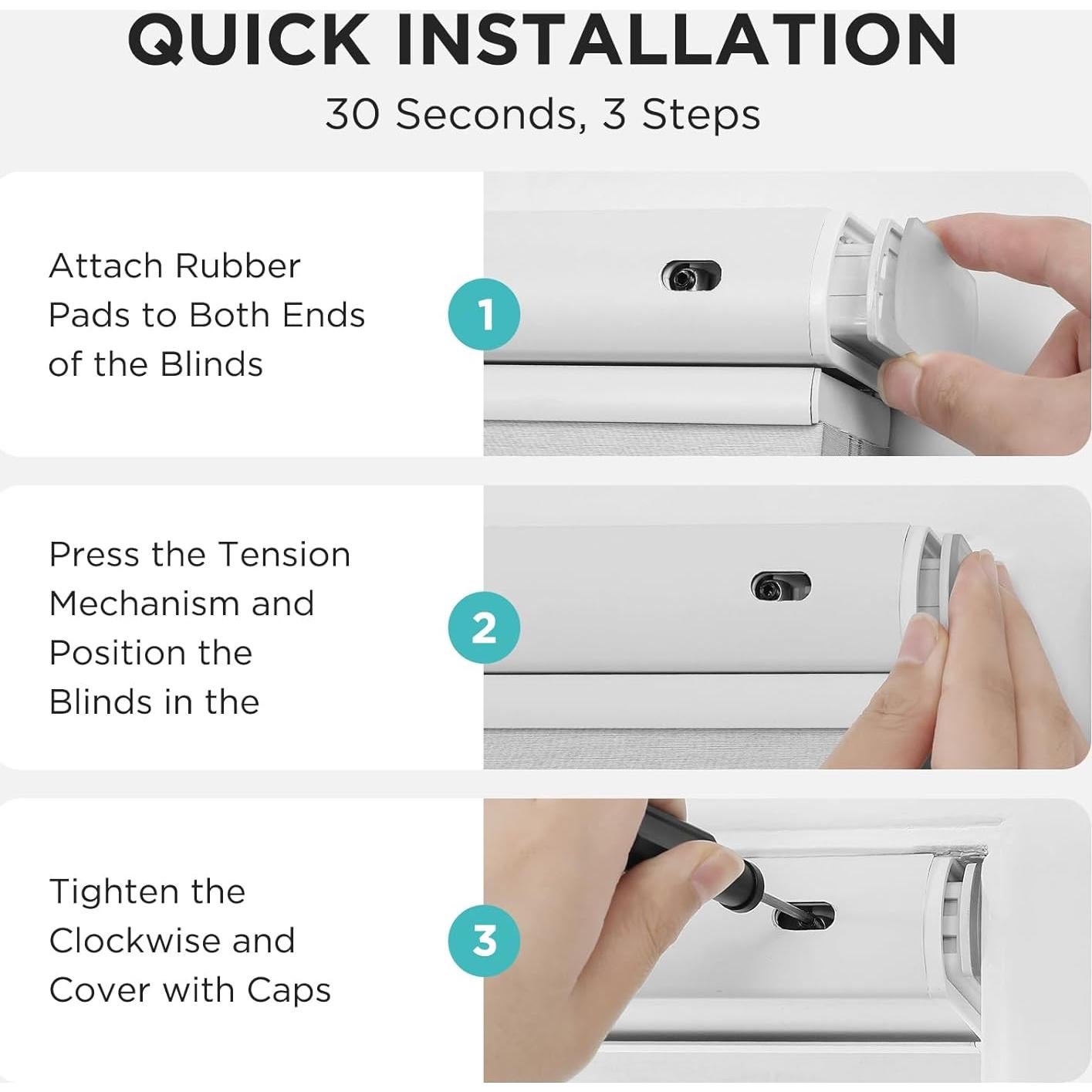 QUICK INSTALLATION

30 Seconds, 3 Steps

Attach Rubber Pads to Both Ends of the Blinds

1

Press the Tension Mechanism and Position the Blinds in the

2

Tighten the Clockwise and Cover with Caps

3