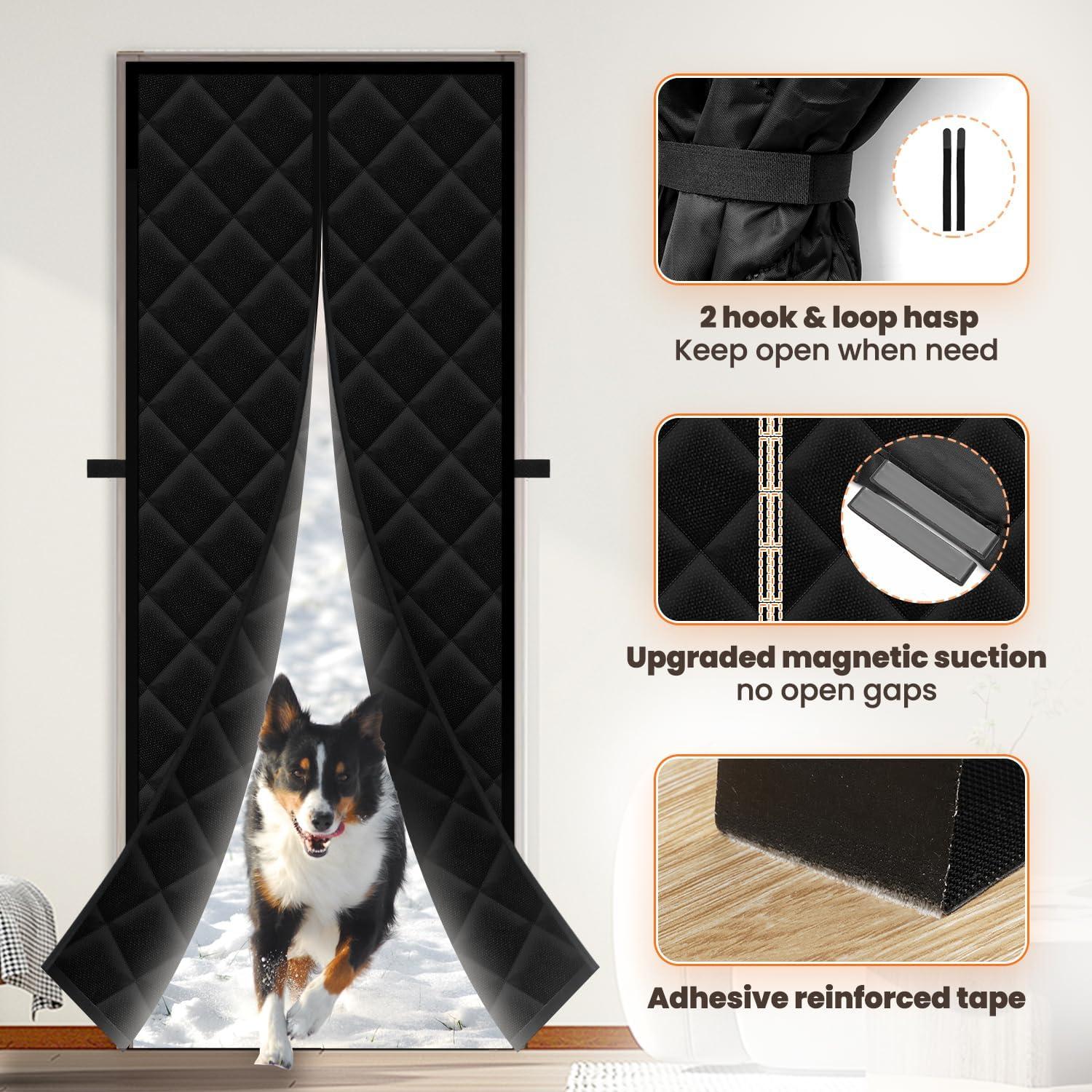 2 hook & loop hasp
Keep open when need

Upgraded magnetic suction
no open gaps

Adhesive reinforced tape