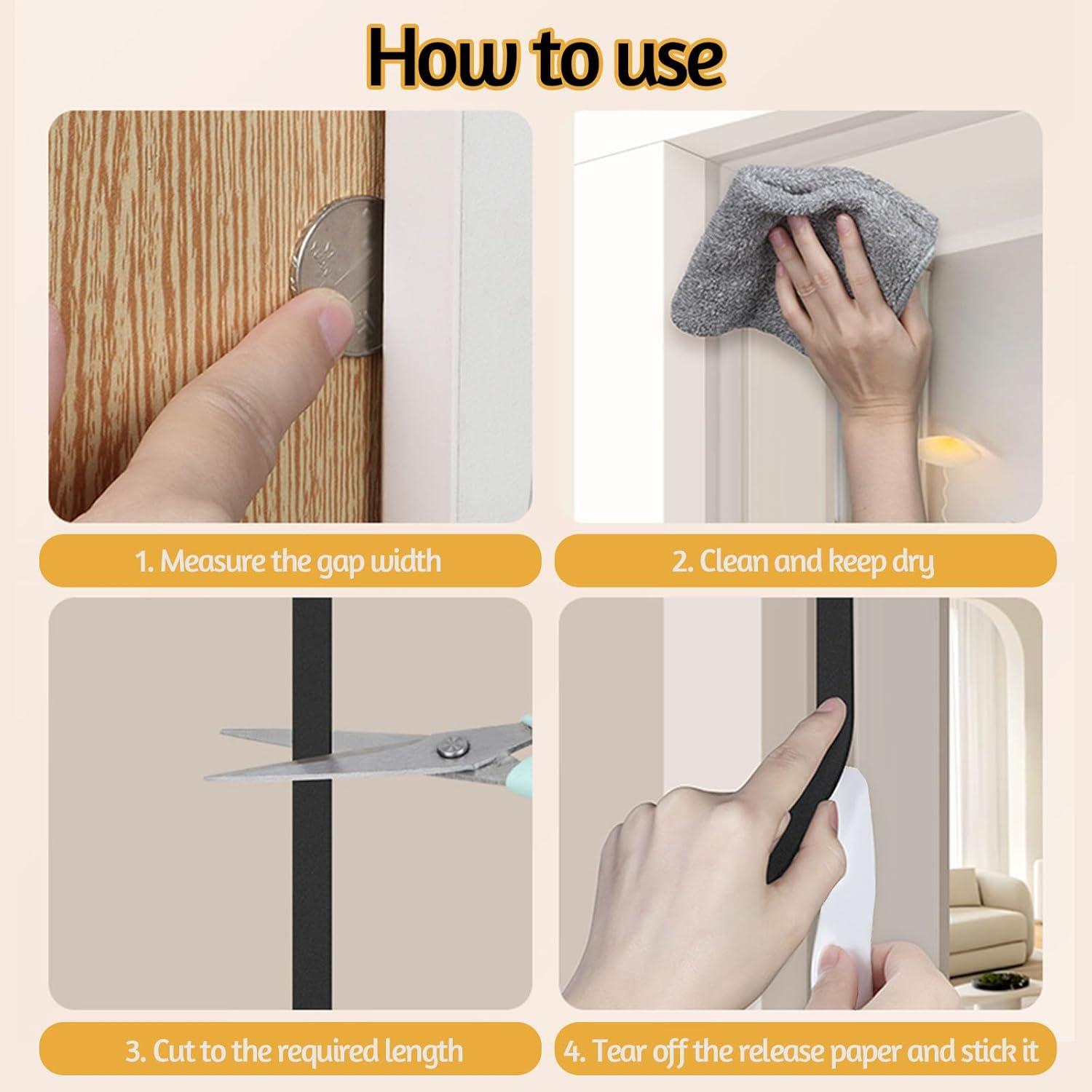 How to use

1. Measure the gap width

2. Clean and keep dry

3. Cut to the required length

4. Tear off the release paper and stick it