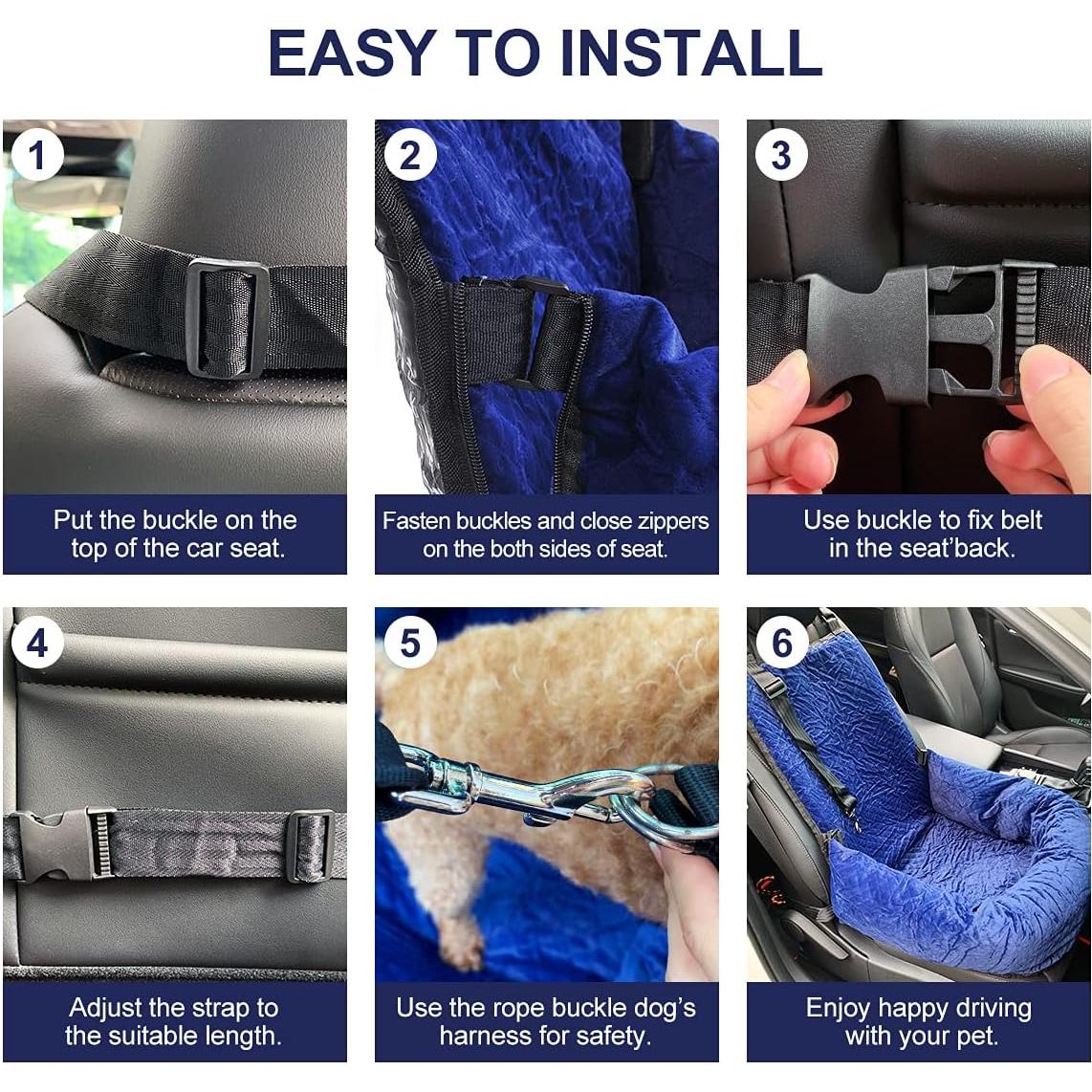 EASY TO INSTALL

1
Put the buckle on the top of the car seat.

2
Fasten buckles and close zippers on the both sides of seat.

3
Use buckle to fix belt in the seat'back.

4
Adjust the strap to the suitable length.

5
Use the rope buckle dog's harness for safety.

6
Enjoy happy driving with your pet.