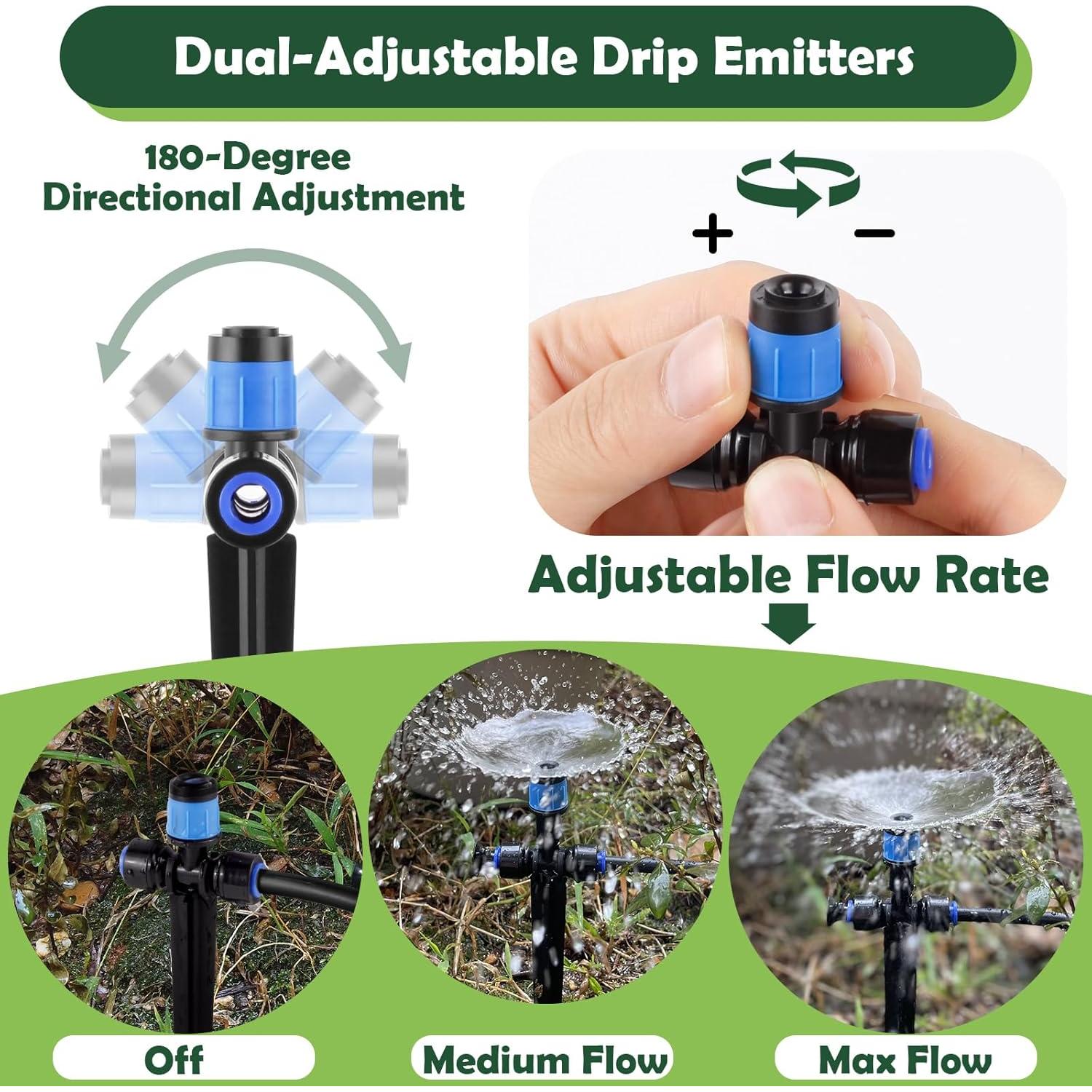 Dual-Adjustable Drip Emitters

180-Degree Directional Adjustment

+ −

Adjustable Flow Rate

Off

Medium Flow

Max Flow