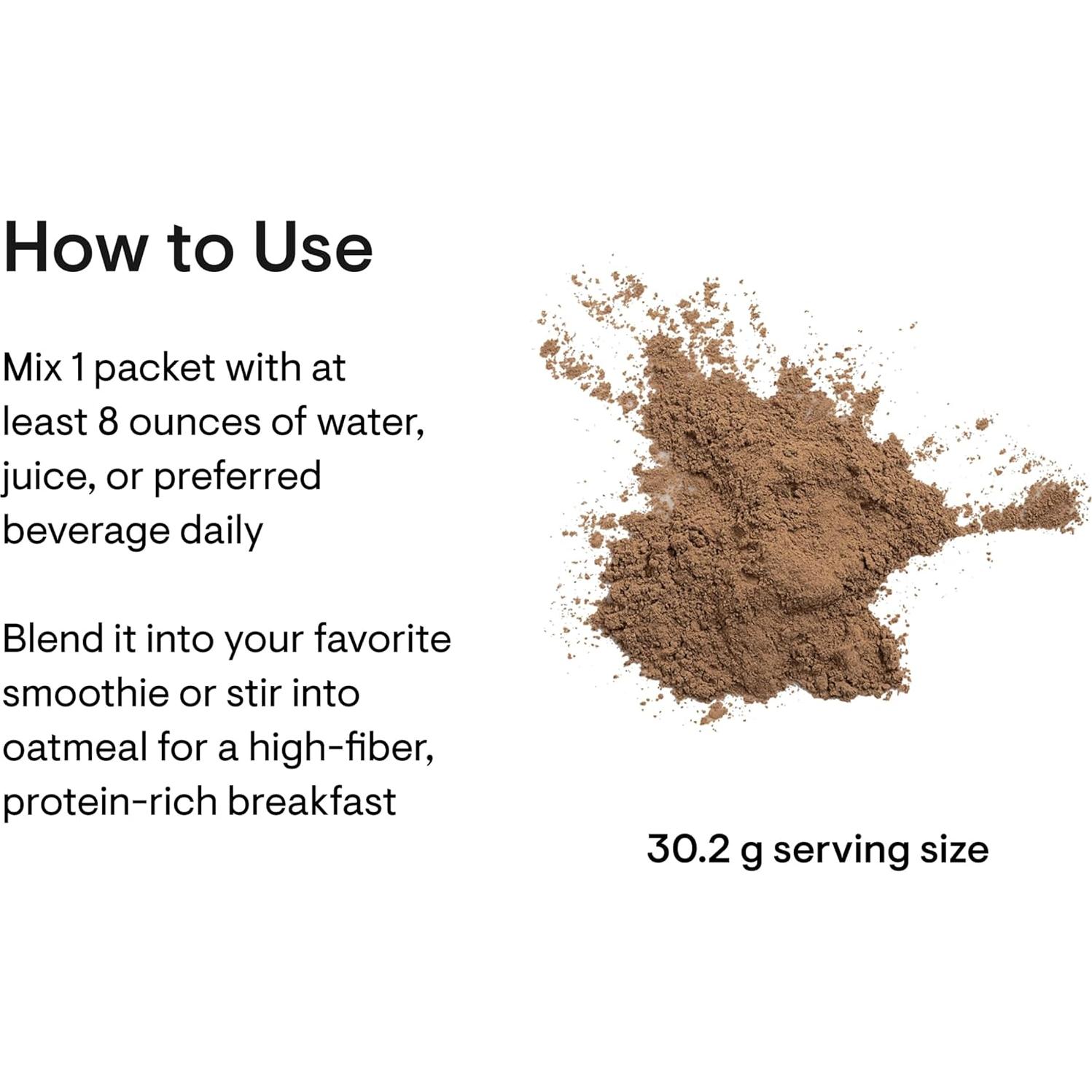 How to Use

Mix 1 packet with at least 8 ounces of water, juice, or preferred beverage daily

Blend it into your favorite smoothie or stir into oatmeal for a high-fiber, protein-rich breakfast

30.2 g serving size