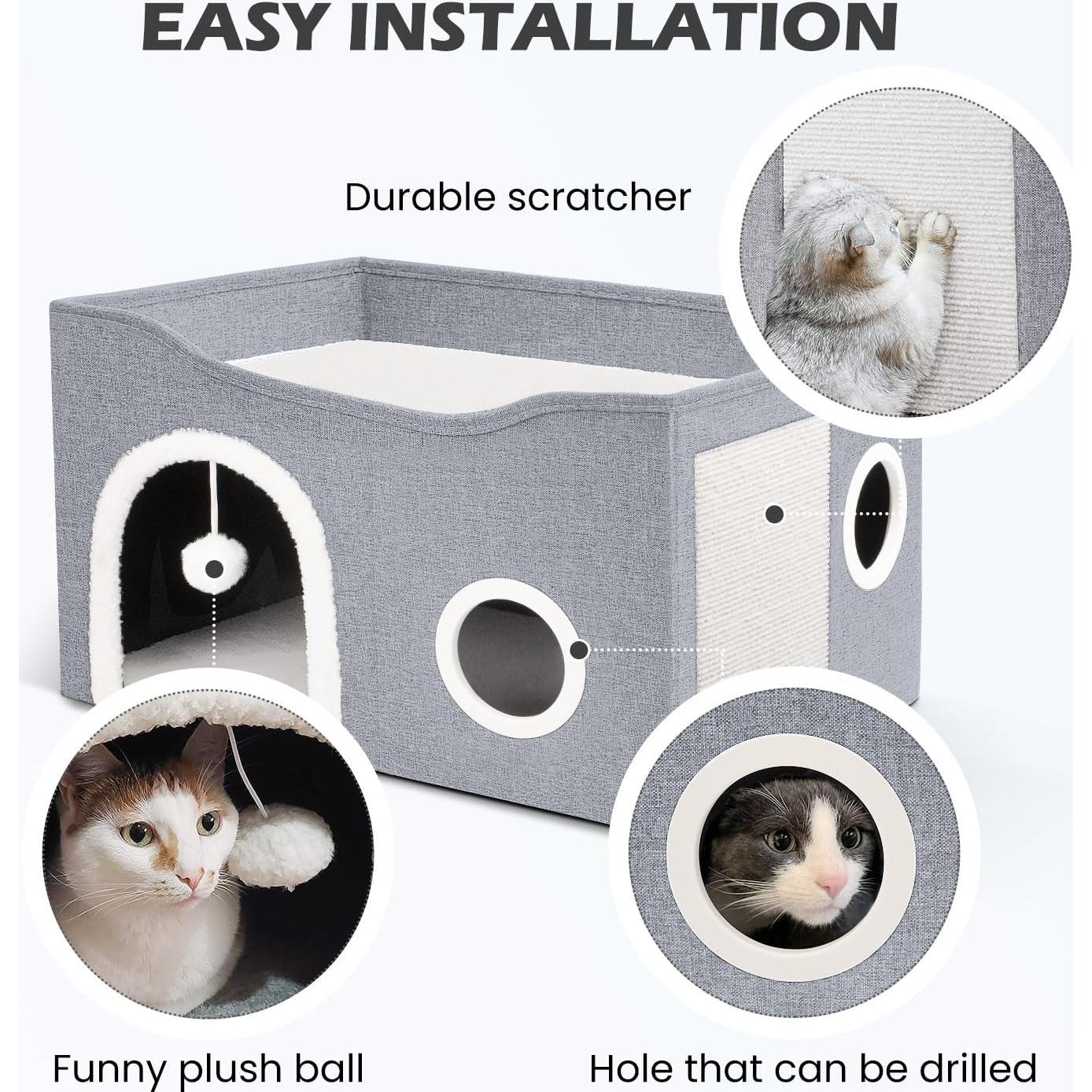 EASY INSTALLATION

Durable scratcher

Funny plush ball

Hole that can be drilled