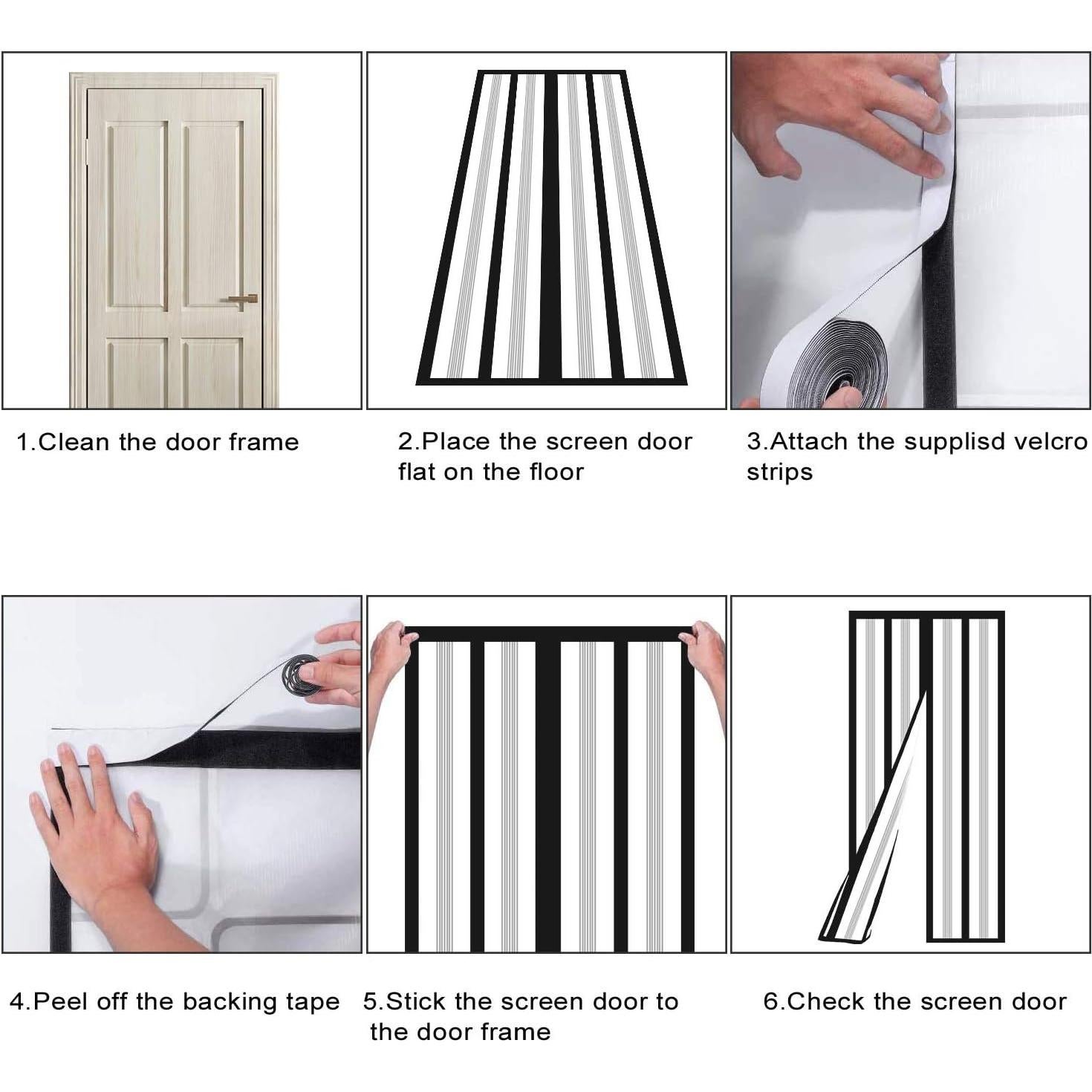 1.Clean the door frame

2.Place the screen door flat on the floor

3.Attach the supplisd velcro strips

4.Peel off the backing tape

5.Stick the screen door to the door frame

6.Check the screen door