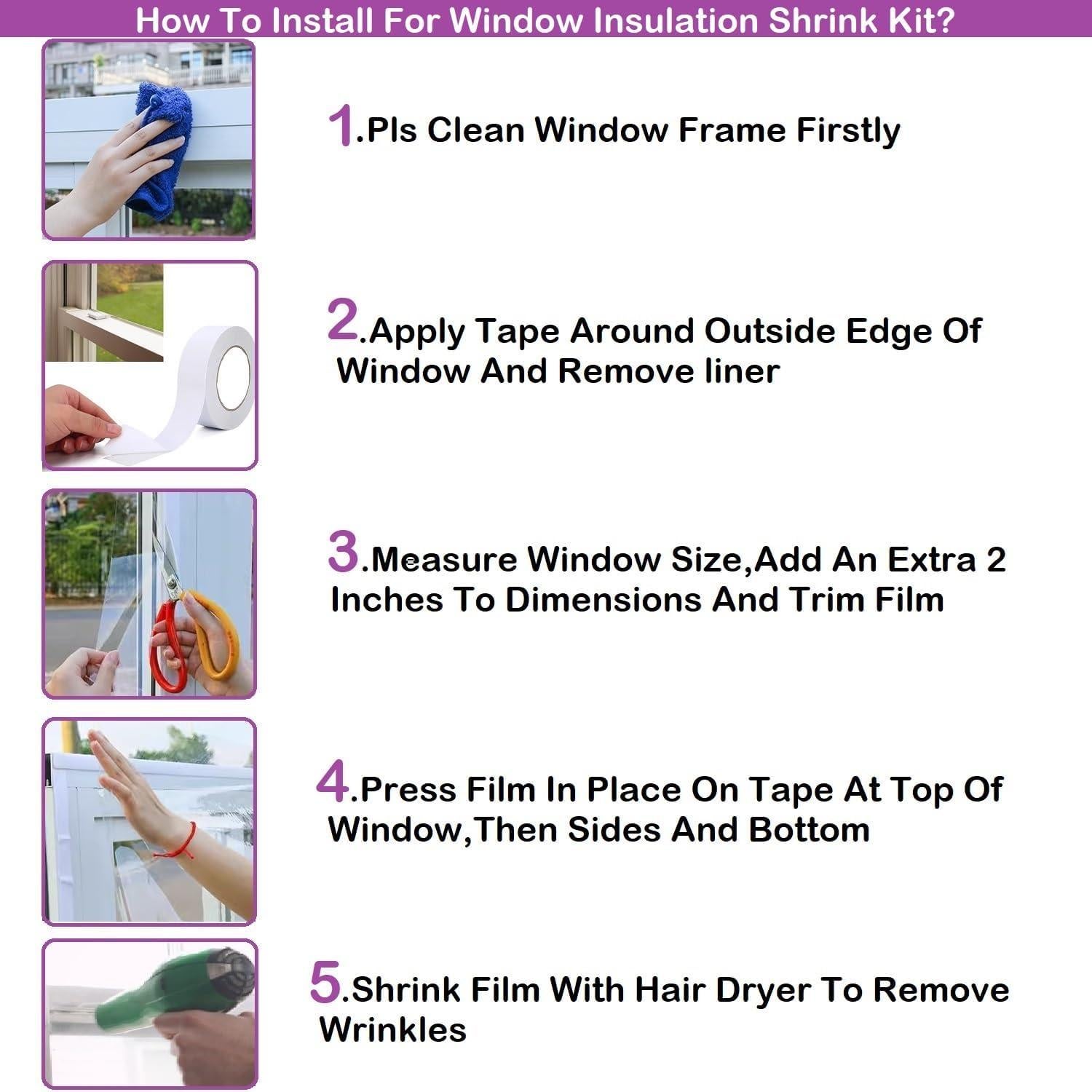 How To Install For Window Insulation Shrink Kit?

1.Pls Clean Window Frame Firstly

2.Apply Tape Around Outside Edge Of Window And Remove liner

3.Measure Window Size,Add An Extra 2 Inches To Dimensions And Trim Film

4.Press Film In Place On Tape At Top Of Window,Then Sides And Bottom

5.Shrink Film With Hair Dryer To Remove Wrinkles